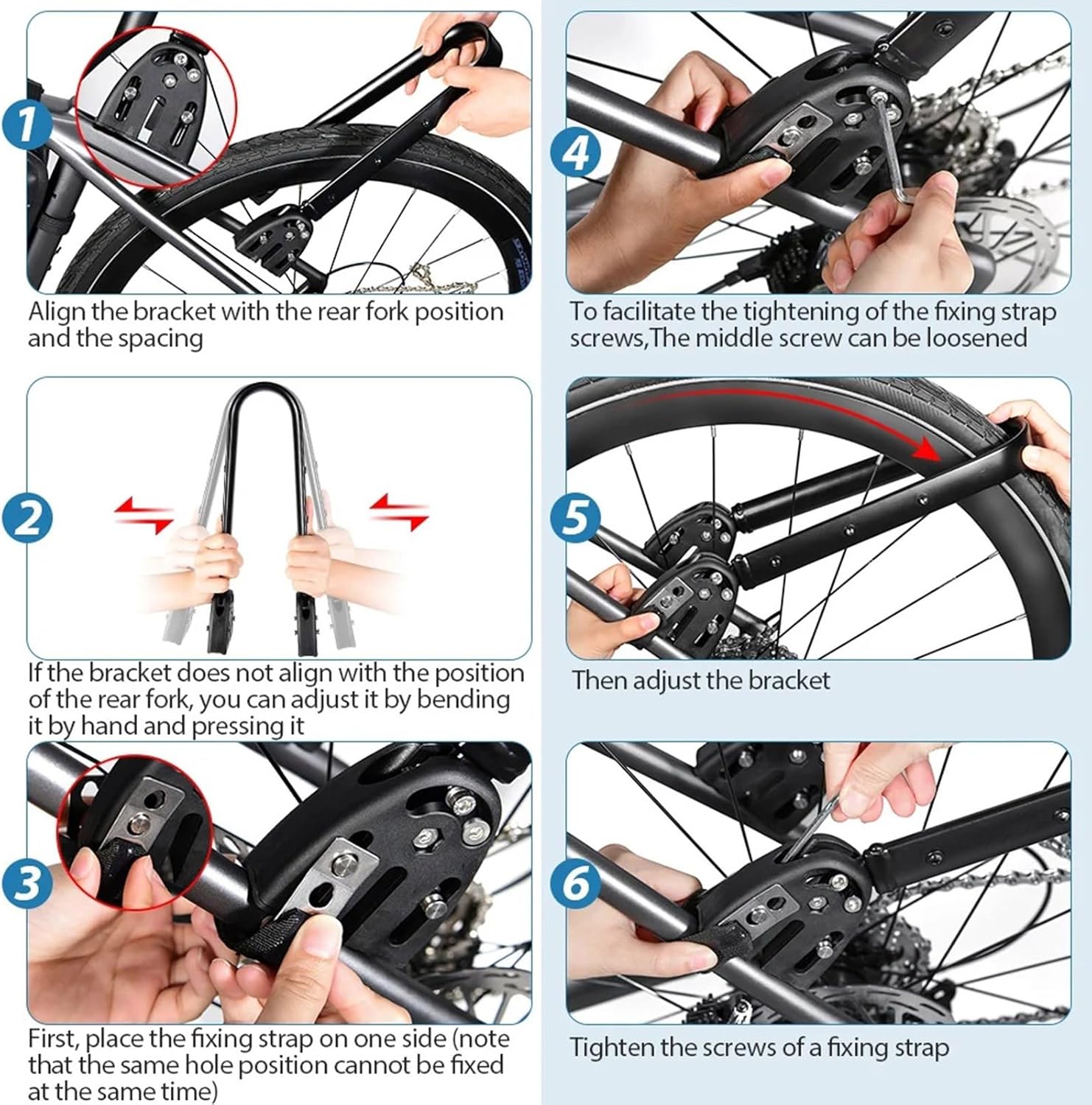 1

Align the bracket with the rear fork position and the spacing

2

If the bracket does not align with the position of the rear fork, you can adjust it by bending it by hand and pressing it

3

First, place the fixing strap on one side (note that the same hole position cannot be fixed at the same time)

4

To facilitate the tightening of the fixing strap screws,The middle screw can be loosened

5

Then adjust the bracket

6

Tighten the screws of a fixing strap