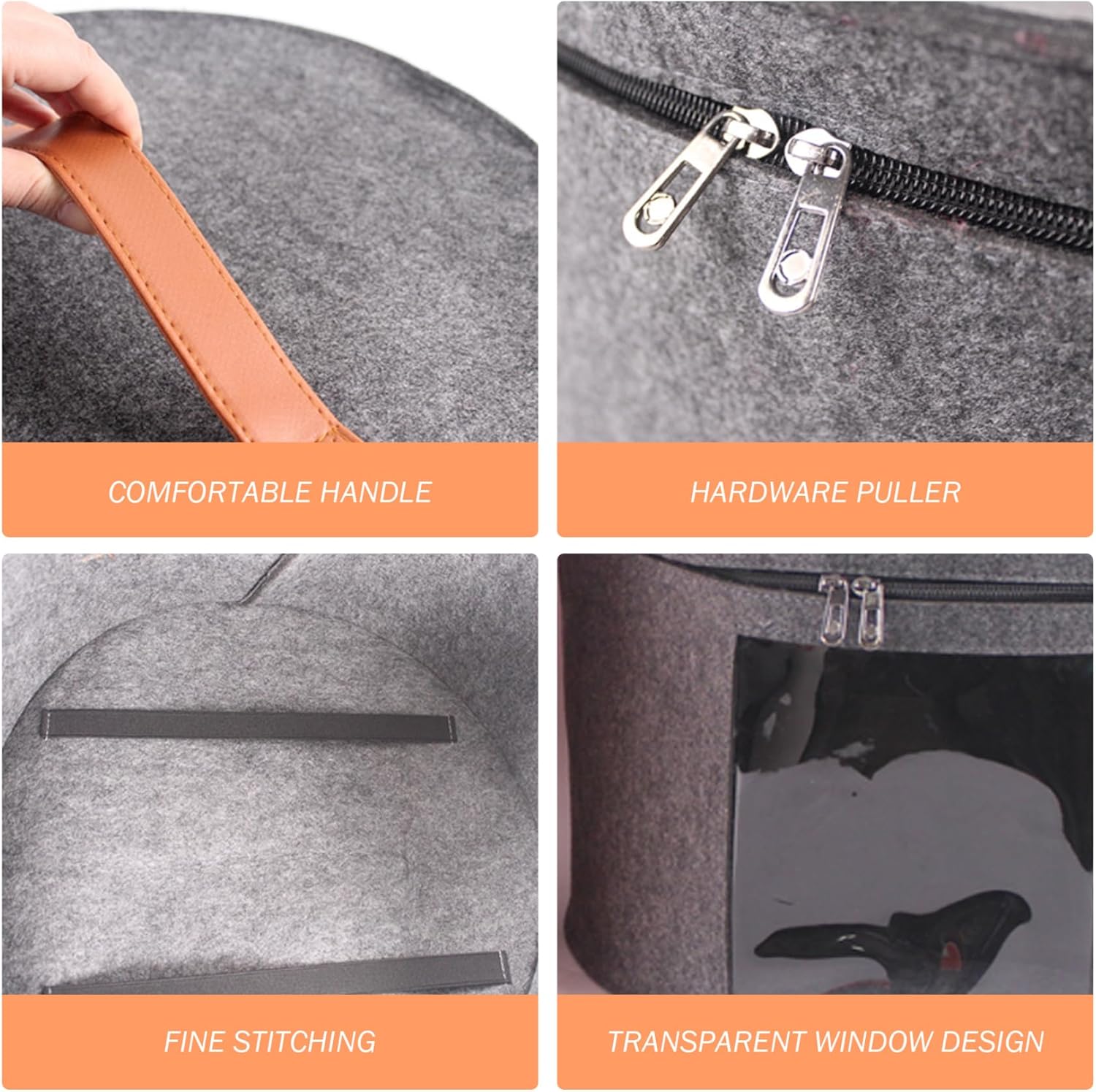 COMFORTABLE HANDLE

HARDWARE PULLER

FINE STITCHING

TRANSPARENT WINDOW DESIGN