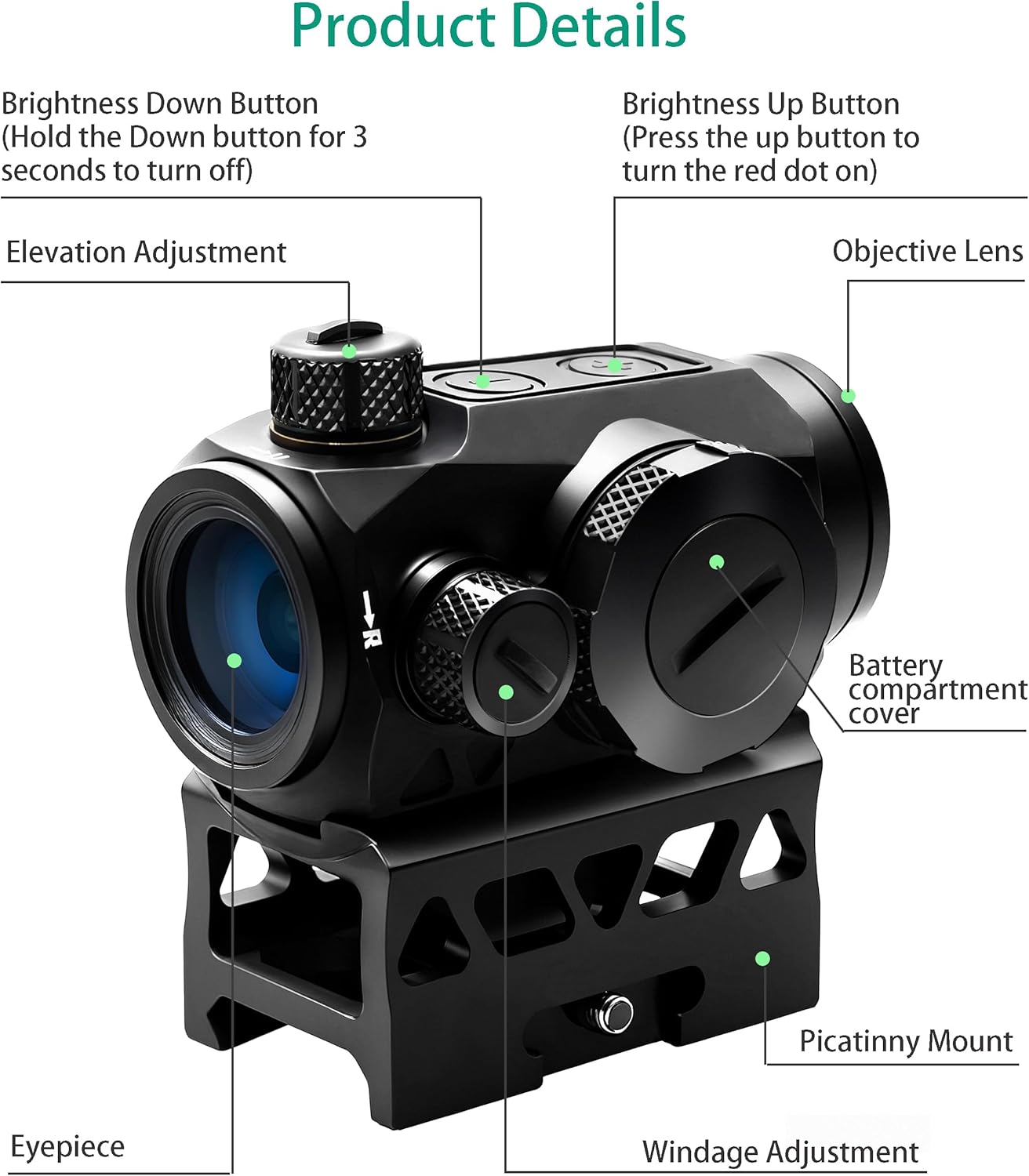 Product Details

Brightness Down Button (Hold the Down button for 3 seconds to turn off)

Brightness Up Button (Press the up button to turn the red dot on)

Elevation Adjustment

Objective Lens

R

Battery compartment cover

Picatinny Mount

Eyepiece

Windage Adjustment