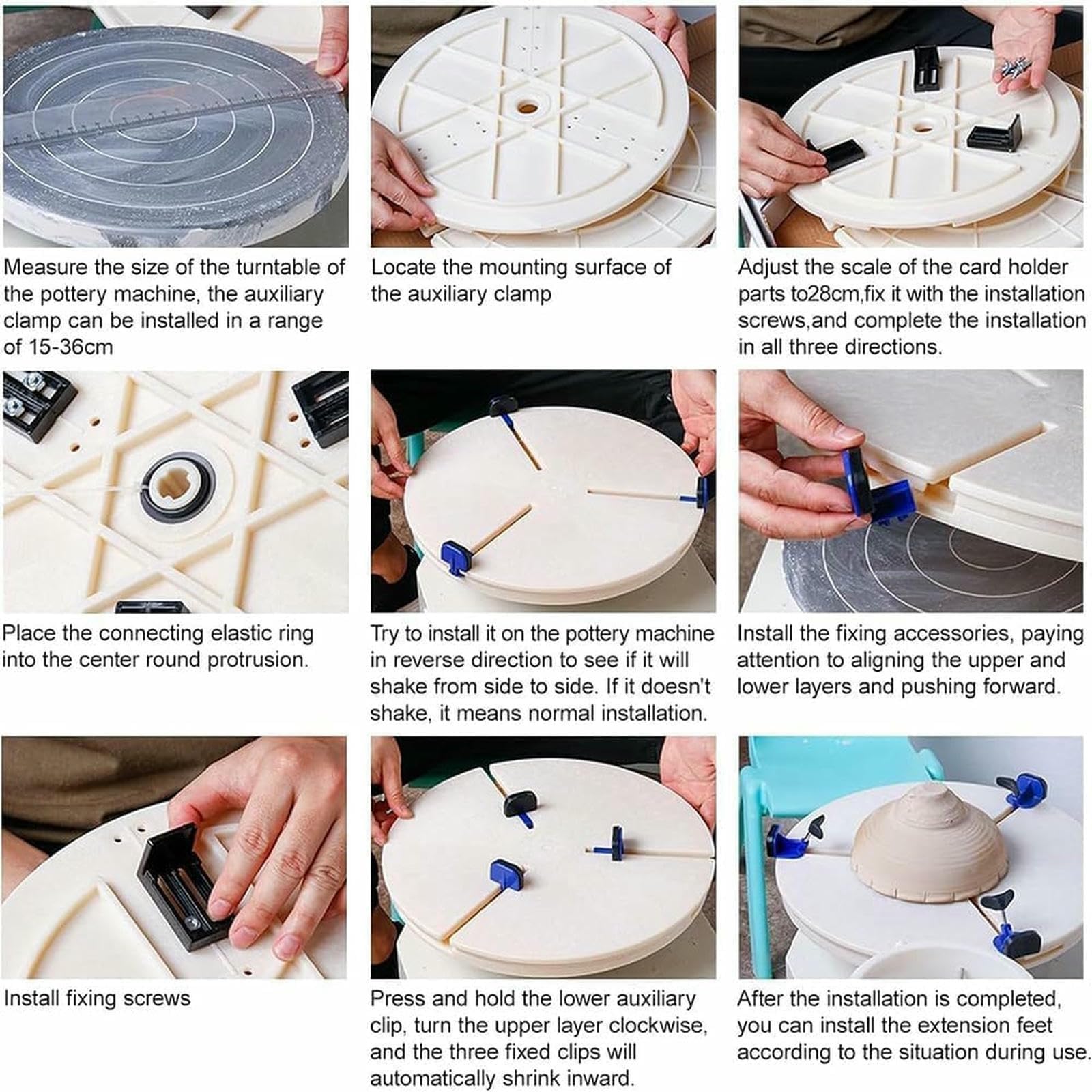 Measure the size of the turntable of the pottery machine, the auxiliary clamp can be installed in a range of 15-36cm

Locate the mounting surface of the auxiliary clamp

Adjust the scale of the card holder parts to28cm,fix it with the installation screws,and complete the installation in all three directions.

Place the connecting elastic ring into the center round protrusion.

Try to install it on the pottery machine in reverse direction to see if it will shake from side to side. If it doesn't shake, it means normal installation.

Install the fixing accessories, paying attention to aligning the upper and lower layers and pushing forward.

Install fixing screws

Press and hold the lower auxiliary clip, turn the upper layer clockwise, and the three fixed clips will automatically shrink inward.

After the installation is completed, you can install the extension feet according to the situation during use.