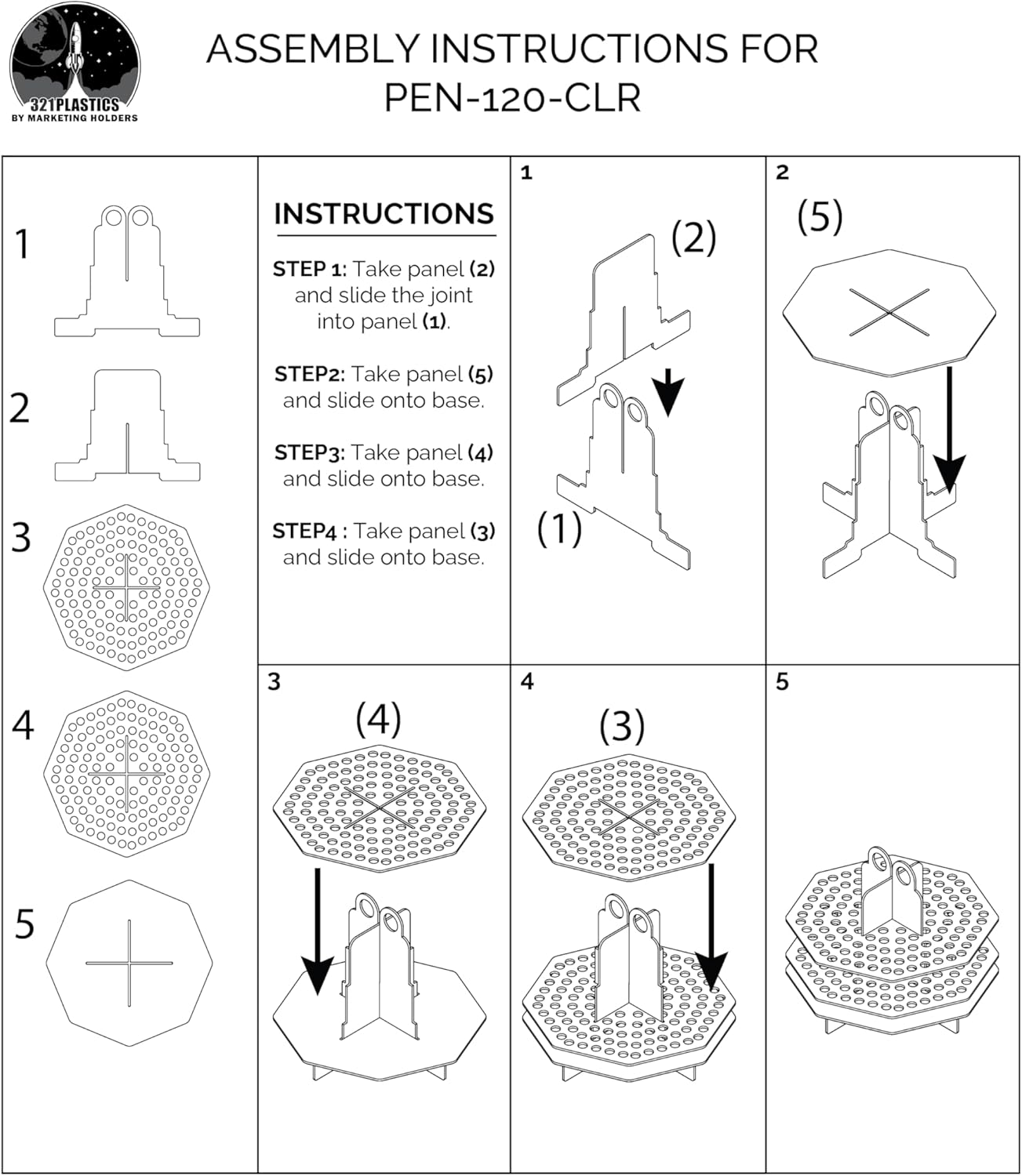 321PLASTICS
BY MARKETING HOLDERS

ASSEMBLY INSTRUCTIONS FOR PEN-120-CLR

1

2

3

4

5

INSTRUCTIONS

STEP 1: Take panel (2) and slide the joint into panel (1).

STEP2: Take panel (5) and slide onto base.

STEP3: Take panel (4) and slide onto base.

STEP4 : Take panel (3) and slide onto base.

1

(2)

(1)

2

(5)

3

(4)

4

(3)

5