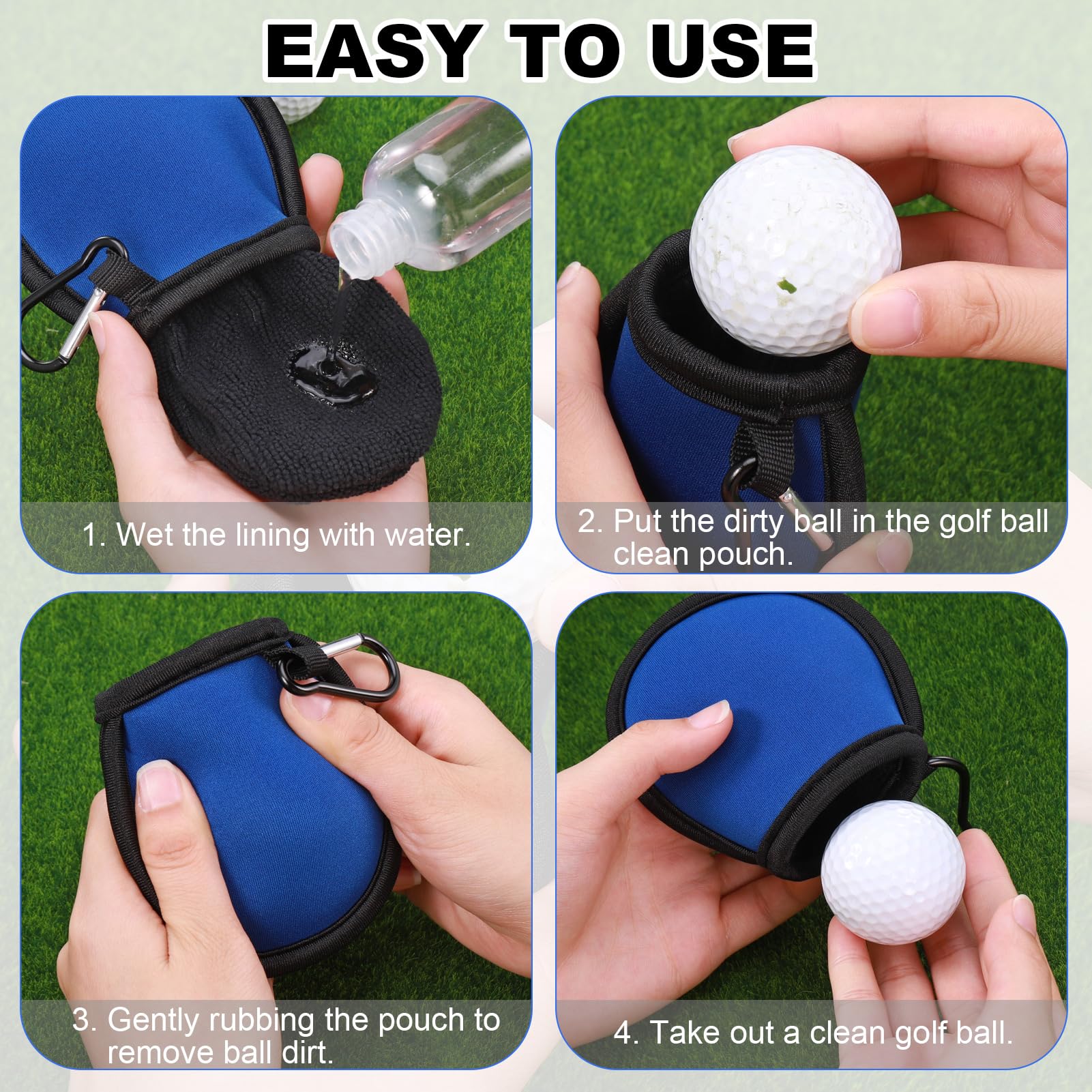 EASY TO USE

1. Wet the lining with water.

2. Put the dirty ball in the golf ball clean pouch.

3. Gently rubbing the pouch to remove ball dirt.

4. Take out a clean golf ball.