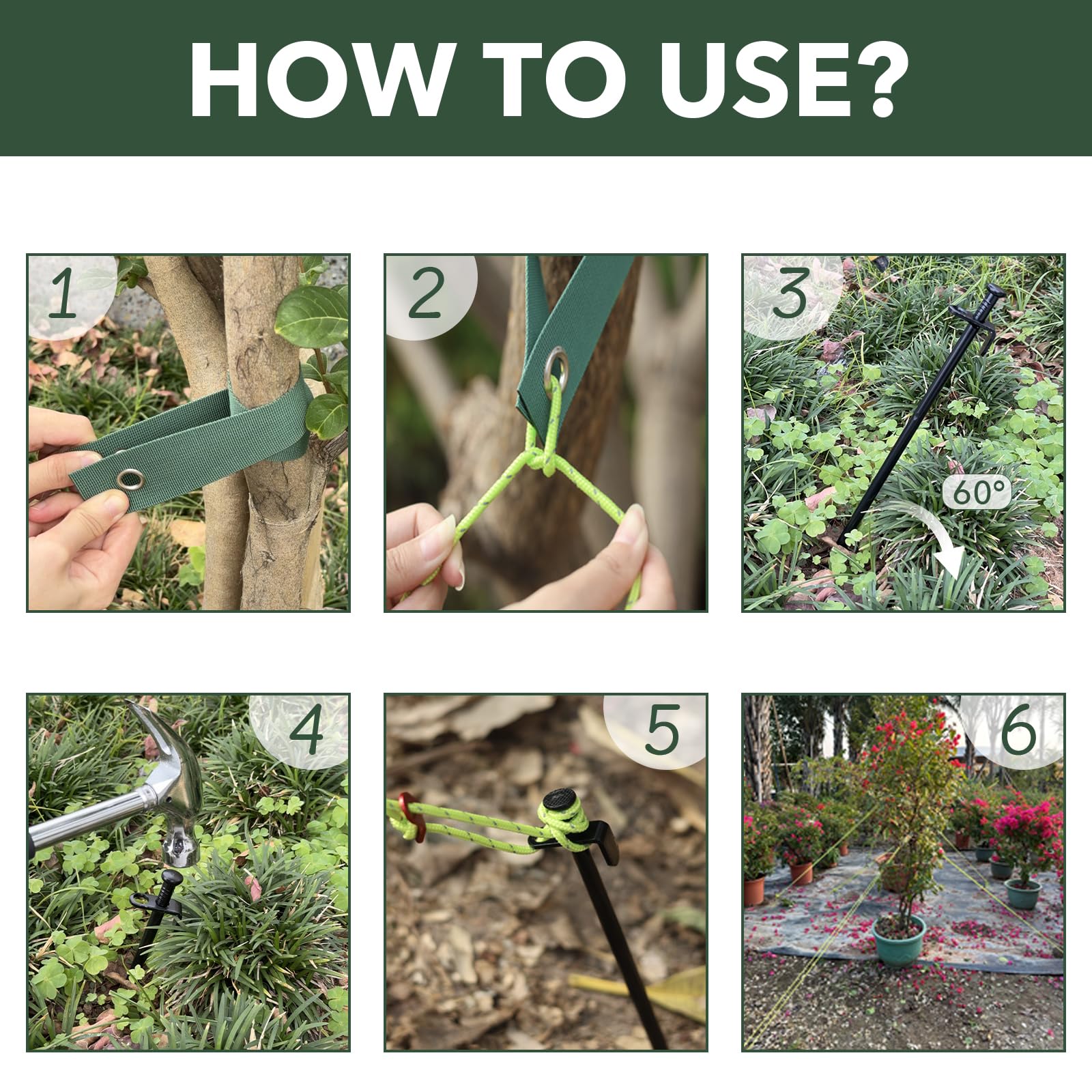 HOW TO USE?

1

2

3

60°

4

5

6