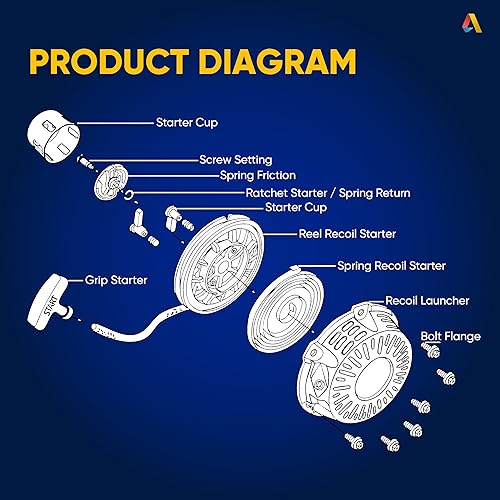 PRODUCT DIAGRAM

Starter Cup

Screw Setting

Spring Friction

Ratchet Starter / Spring Return

Starter Cup

Reel Recoil Starter

Spring Recoil Starter

Grip Starter

START

Recoil Launcher

Bolt Flange