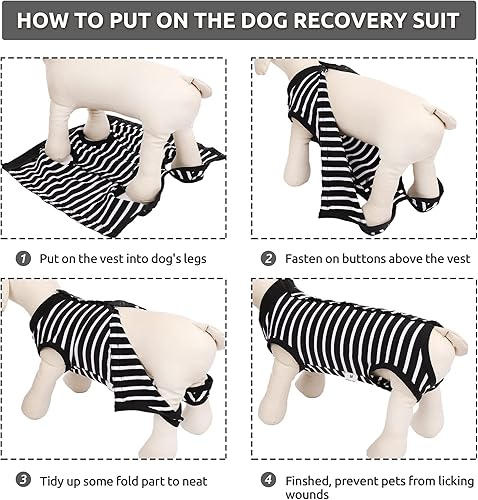 HOW TO PUT ON THE DOG RECOVERY SUIT

1 Put on the vest into dog's legs

2 Fasten on buttons above the vest

3 Tidy up some fold part to neat

4 Finshed, prevent pets from licking wounds