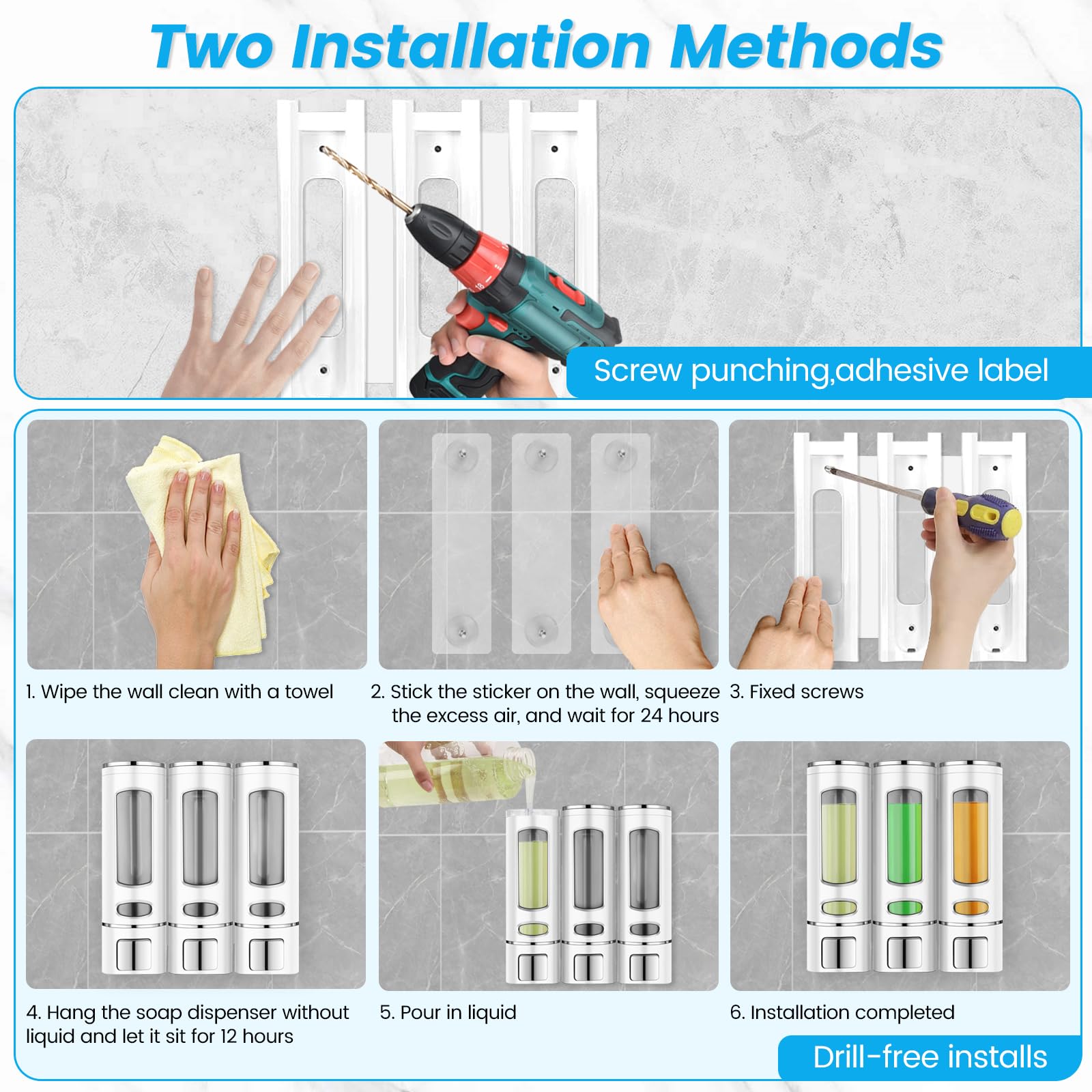 Two Installation Methods

Screw punching,adhesive label

1. Wipe the wall clean with a towel

2. Stick the sticker on the wall, squeeze the excess air, and wait for 24 hours

3. Fixed screws

4. Hang the soap dispenser without liquid and let it sit for 12 hours

5. Pour in liquid

6. Installation completed

Drill-free installs