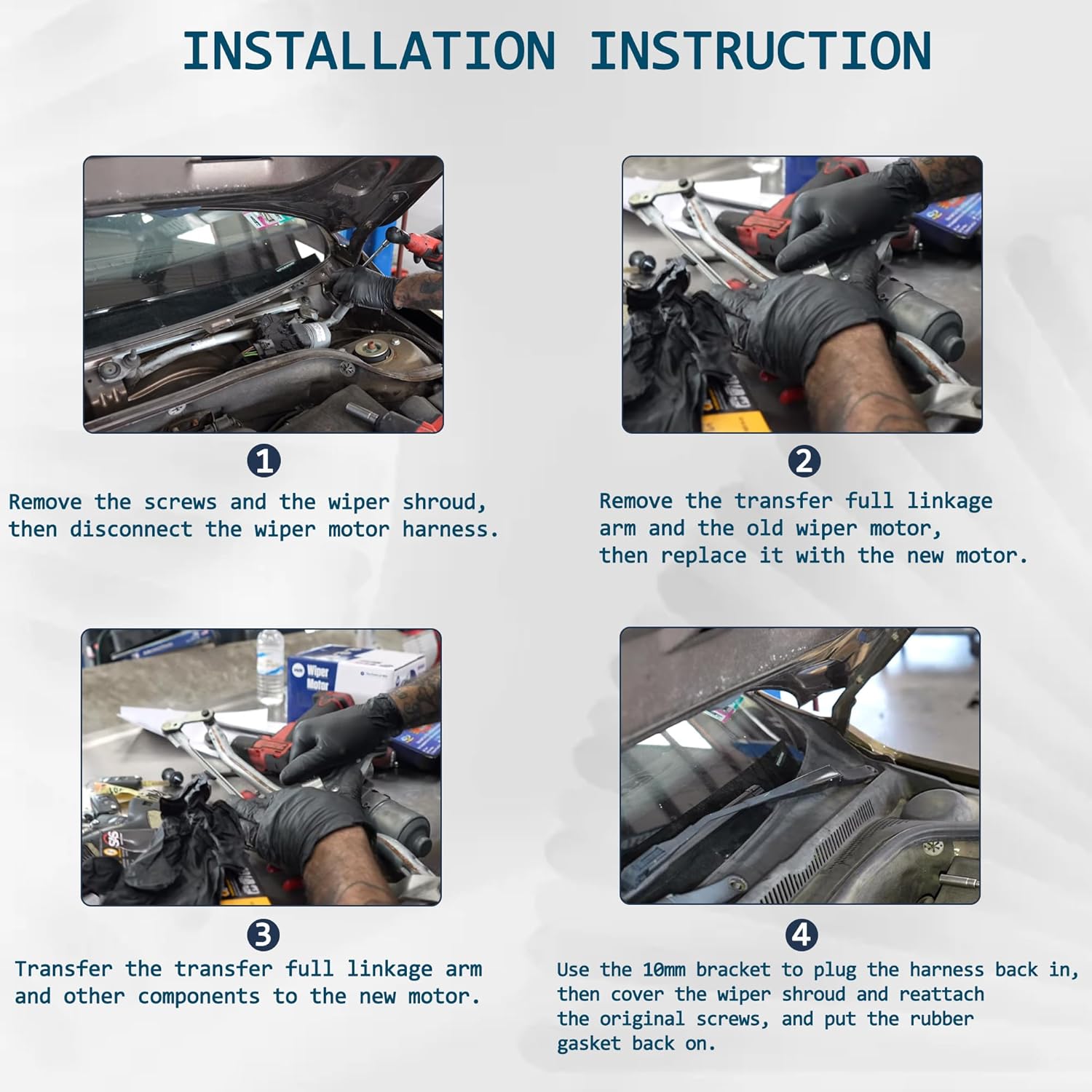 INSTALLATION INSTRUCTION

1
Remove the screws and the wiper shroud, then disconnect the wiper motor harness.

2
Remove the transfer full linkage arm and the old wiper motor, then replace it with the new motor.

Wiper Motor

3
Transfer the transfer full linkage arm and other components to the new motor.

4
Use the 10mm bracket to plug the harness back in, then cover the wiper shroud and reattach the original screws, and put the rubber gasket back on.