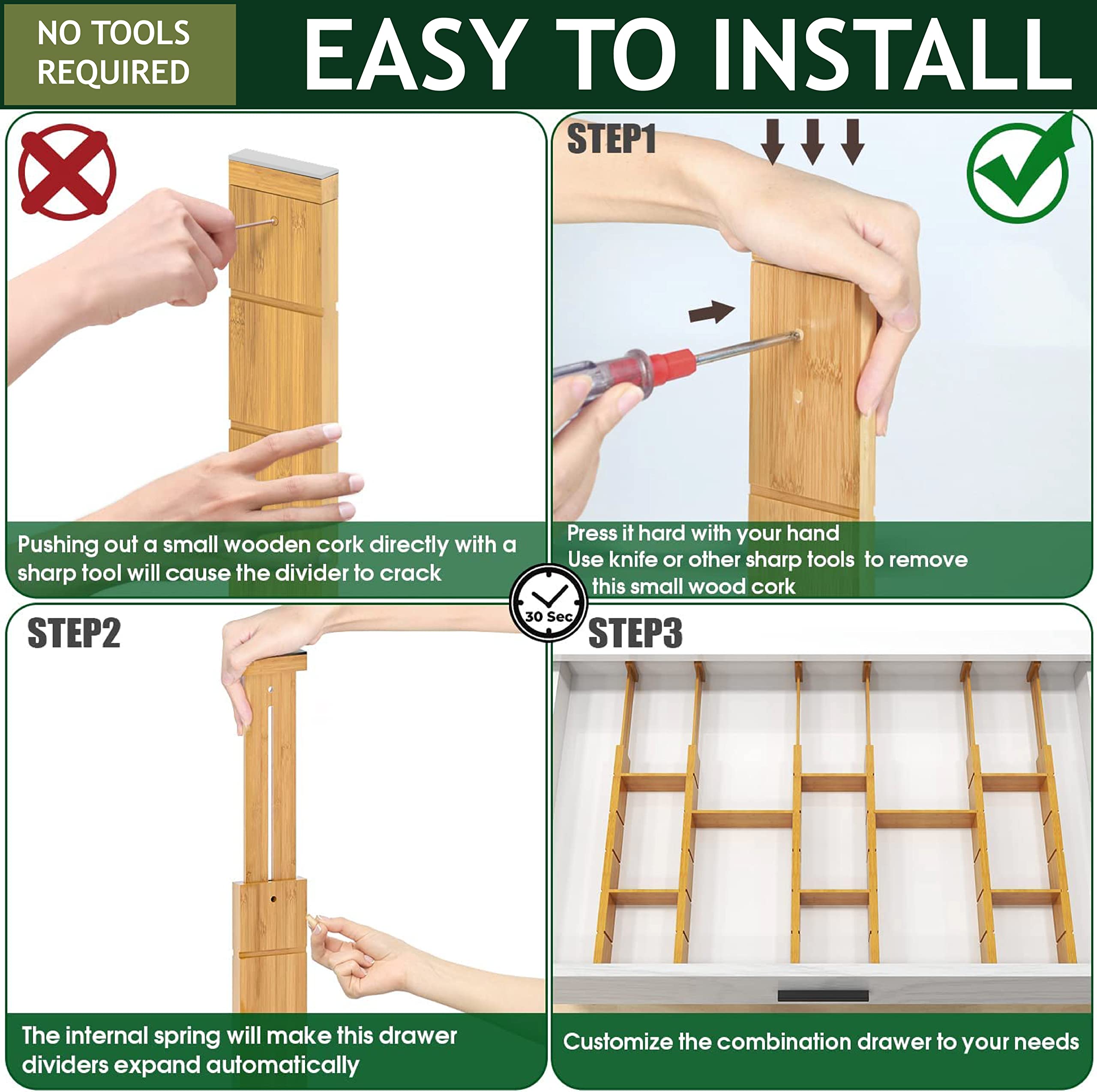 NO TOOLS REQUIRED

EASY TO INSTALL

Pushing out a small wooden cork directly with a sharp tool will cause the divider to crack

STEP1

Press it hard with your hand
Use knife or other sharp tools to remove this small wood cork

30 Sec

STEP2

The internal spring will make this drawer dividers expand automatically

STEP3

Customize the combination drawer to your needs