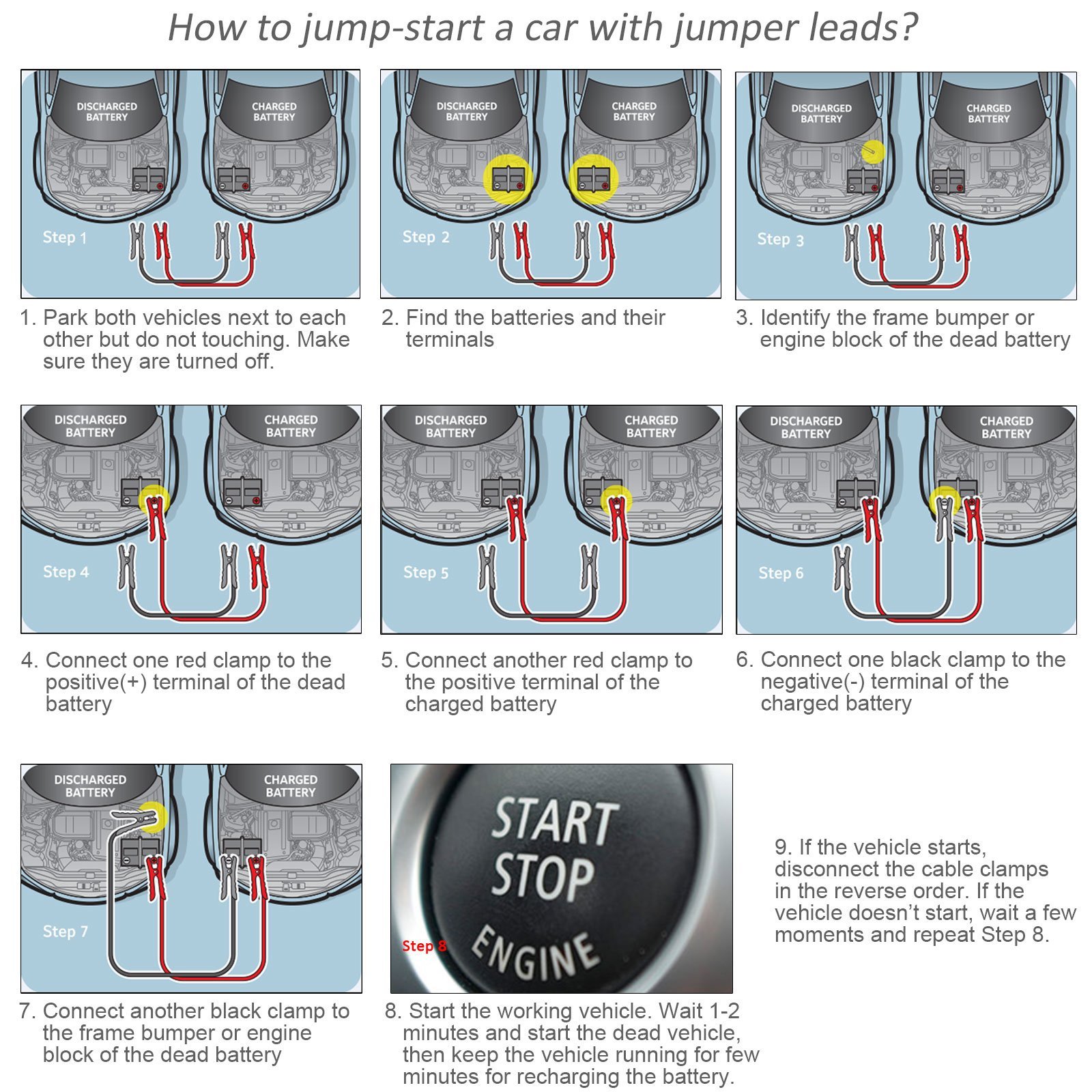 How to jump-start a car with jumper leads?

DISCHARGED BATTERY
CHARGED BATTERY
Step 1

1. Park both vehicles next to each other but do not touching. Make sure they are turned off.

DISCHARGED BATTERY
CHARGED BATTERY
Step 2

2. Find the batteries and their terminals

DISCHARGED BATTERY
CHARGED BATTERY
Step 3

3. Identify the frame bumper or engine block of the dead battery

DISCHARGED BATTERY
CHARGED BATTERY
Step 4

4. Connect one red clamp to the positive(+) terminal of the dead battery

DISCHARGED BATTERY
CHARGED BATTERY
Step 5

5. Connect another red clamp to the positive terminal of the charged battery

DISCHARGED BATTERY
CHARGED BATTERY
Step 6

6. Connect one black clamp to the negative(-) terminal of the charged battery

DISCHARGED BATTERY
CHARGED BATTERY
Step 7

7. Connect another black clamp to the frame bumper or engine block of the dead battery

START
STOP
ENGINE
Step 8

8. Start the working vehicle. Wait 1-2 minutes and start the dead vehicle, then keep the vehicle running for few minutes for recharging the battery.

9. If the vehicle starts, disconnect the cable clamps in the reverse order. If the vehicle doesn't start, wait a few moments and repeat Step 8.