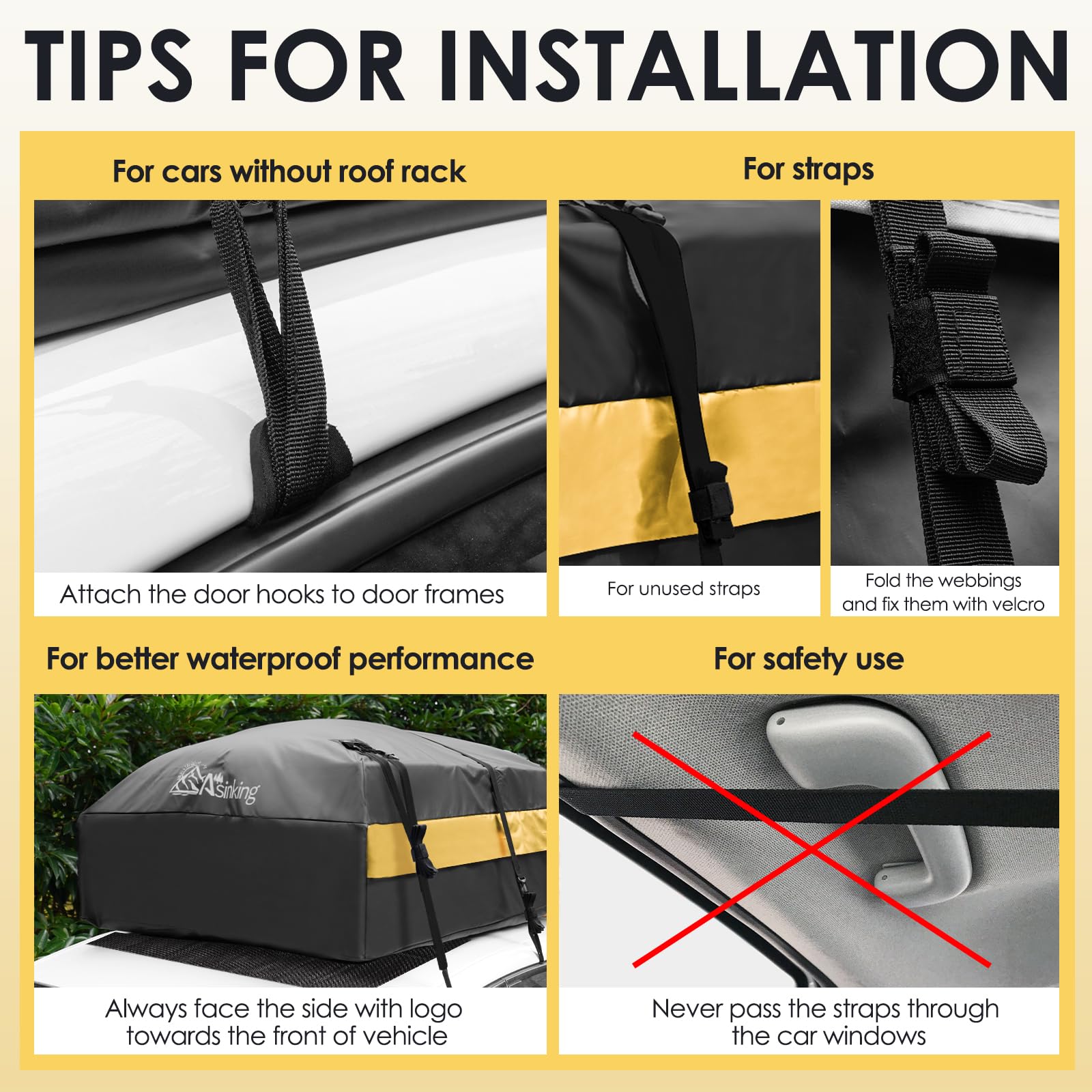 TIPS FOR INSTALLATION

For cars without roof rack

Attach the door hooks to door frames

For straps

For unused straps

Fold the webbings and fix them with velcro

For better waterproof performance

Asinking

Always face the side with logo towards the front of vehicle

For safety use

Never pass the straps through the car windows