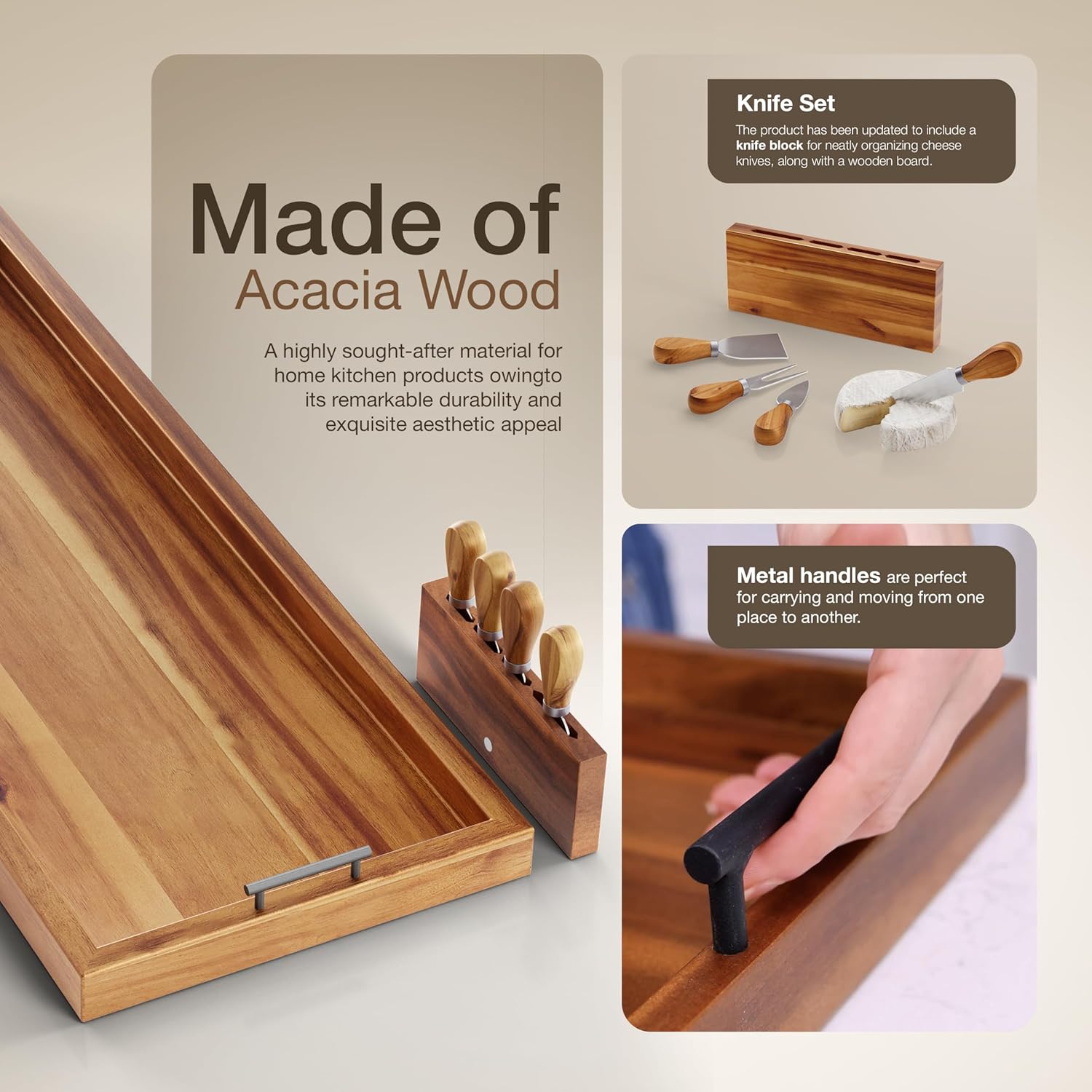 Made of
Acacia Wood

A highly sought-after material for home kitchen products owingto its remarkable durability and exquisite aesthetic appeal

Knife Set
The product has been updated to include a knife block for neatly organizing cheese knives, along with a wooden board.

Metal handles are perfect for carrying and moving from one place to another.