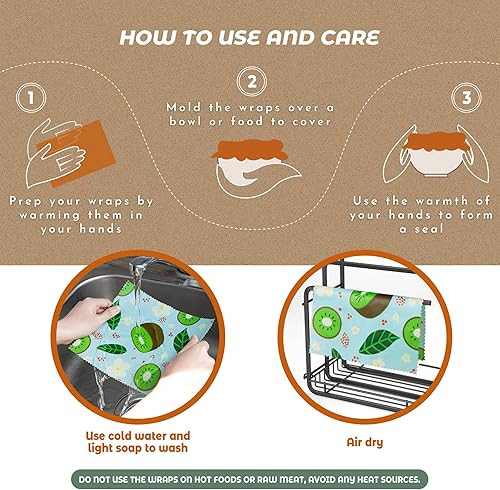 HOW TO USE AND CARE

1

Prep your wraps by warming them in your hands

2

Mold the wraps over a bowl or food to cover

3

Use the warmth of your hands to form a seal

Use cold water and light soap to wash

Air dry

DO NOT USE THE WRAPS ON HOT FOODS OR RAW MEAT, AVOID ANY HEAT SOURCES.