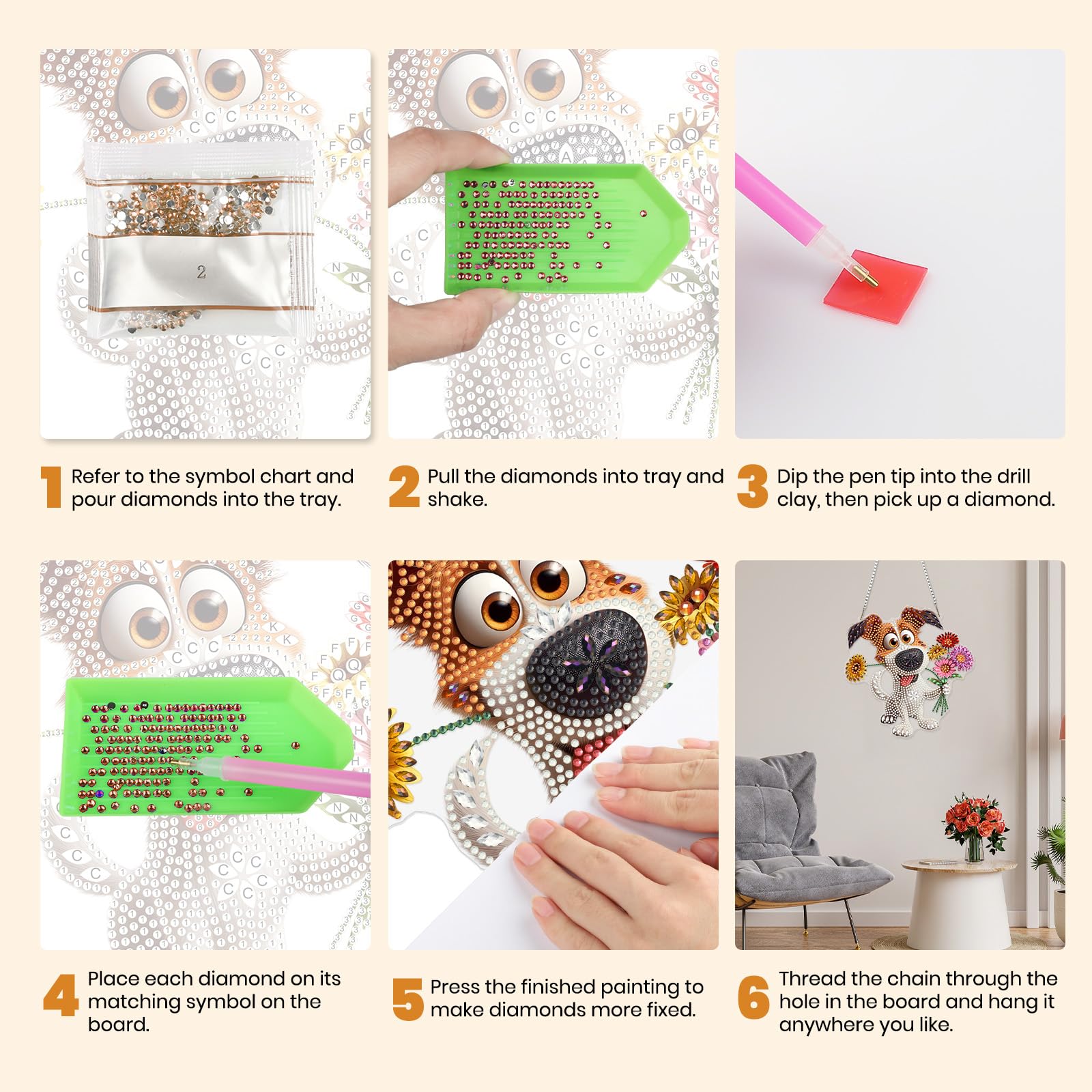 2

1 Refer to the symbol chart and pour diamonds into the tray.

2 Pull the diamonds into tray and shake.

3 Dip the pen tip into the drill clay, then pick up a diamond.

4 Place each diamond on its matching symbol on the board.

5 Press the finished painting to make diamonds more fixed.

6 Thread the chain through the hole in the board and hang it anywhere you like.