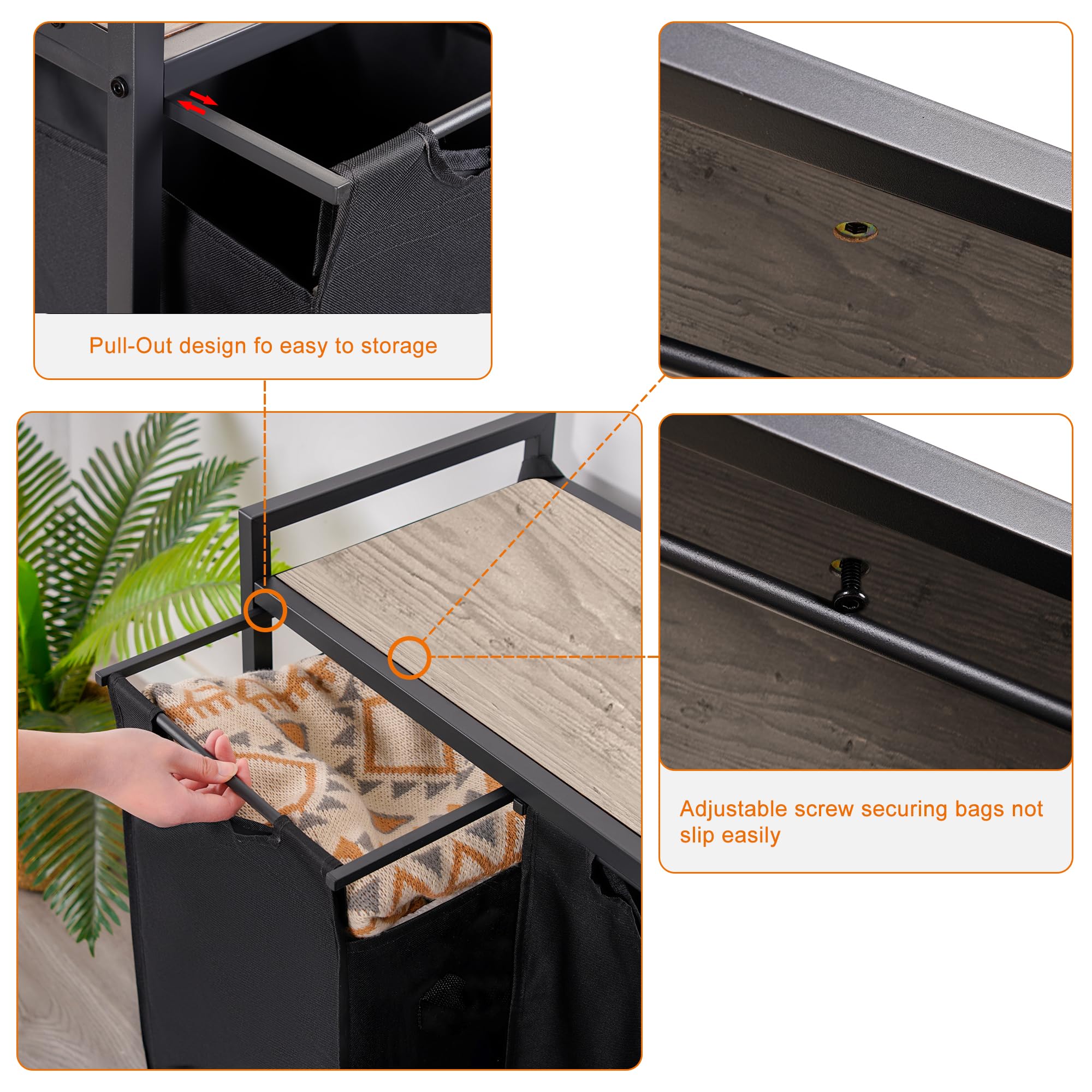 Pull-Out design fo easy to storage

Adjustable screw securing bags not slip easily