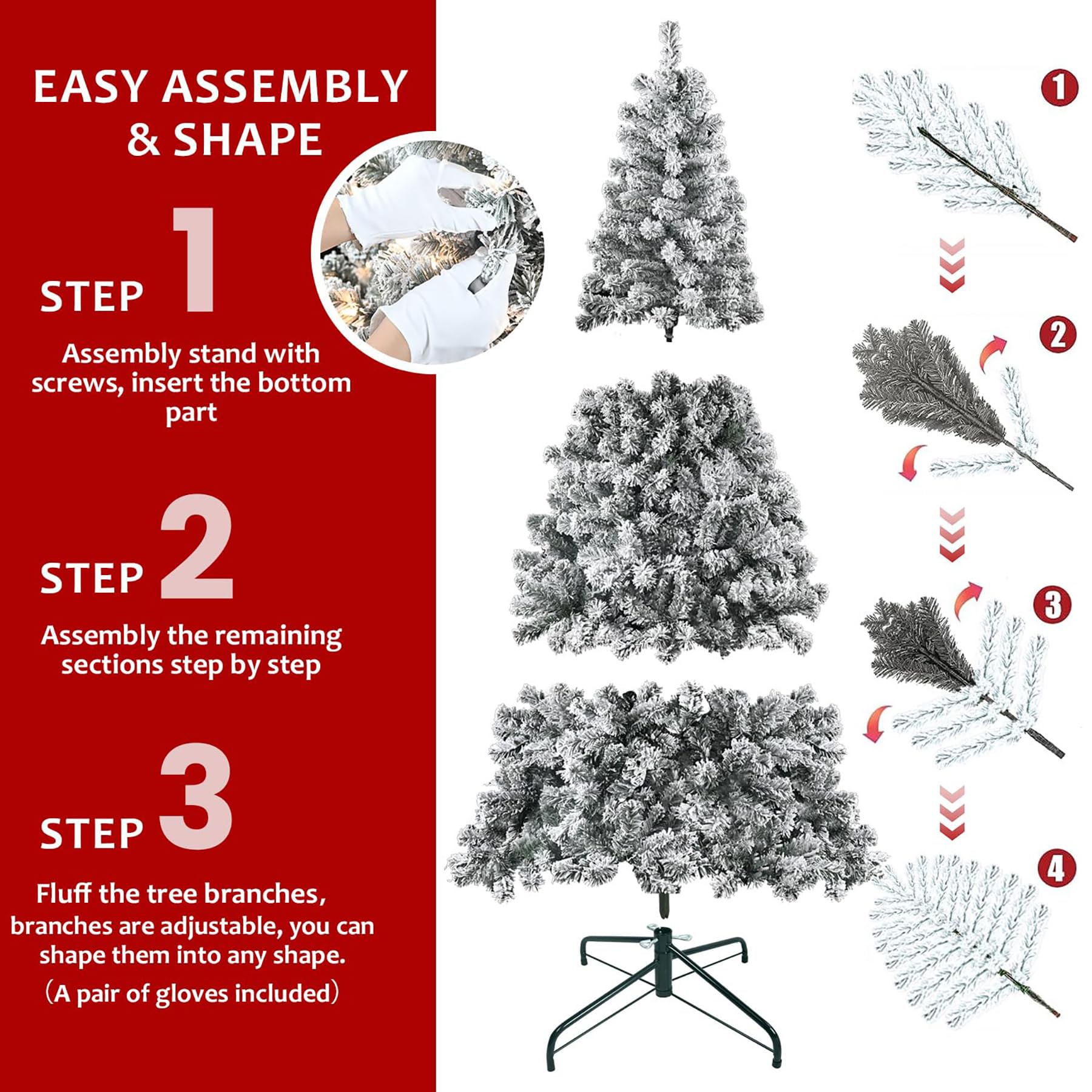 EASY ASSEMBLY & SHAPE

STEP 1

Assembly stand with screws, insert the bottom part

STEP 2

Assembly the remaining sections step by step

STEP 3

Fluff the tree branches, branches are adjustable, you can shape them into any shape.
（A pair of gloves included）

1

2

3

4