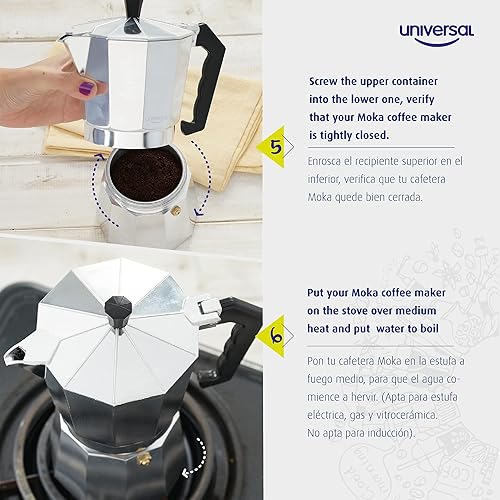 universal

5

Screw the upper container into the lower one, verify that your Moka coffee maker is tightly closed.

Enrosca el recipiente superior en el inferior, verifica que tu cafetera Moka quede bien cerrada.

6

Put your Moka coffee maker on the stove over medium heat and put water to boil

Pon tu cafetera Moka en la estufa a fuego medio, para que el agua comience a hervir. (Apta para estufa eléctrica, gas y vitrocerámica. No apta para inducción).