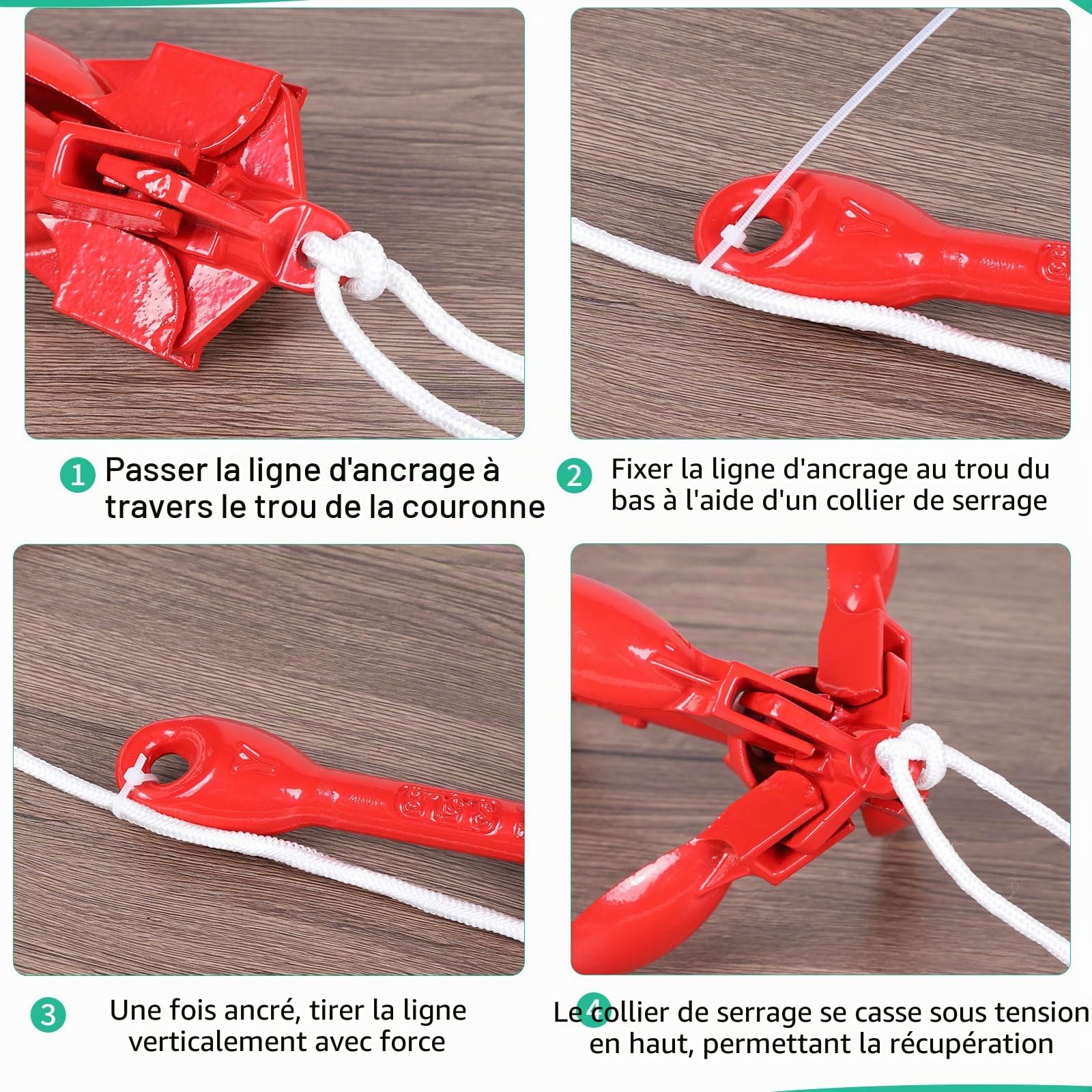 1 Passer la ligne d'ancrage à travers le trou de la couronne

2 Fixer la ligne d'ancrage au trou du bas à l'aide d'un collier de serrage

3 Une fois ancré, tirer la ligne verticalement avec force

4 Le collier de serrage se casse sous tension en haut, permettant la récupération