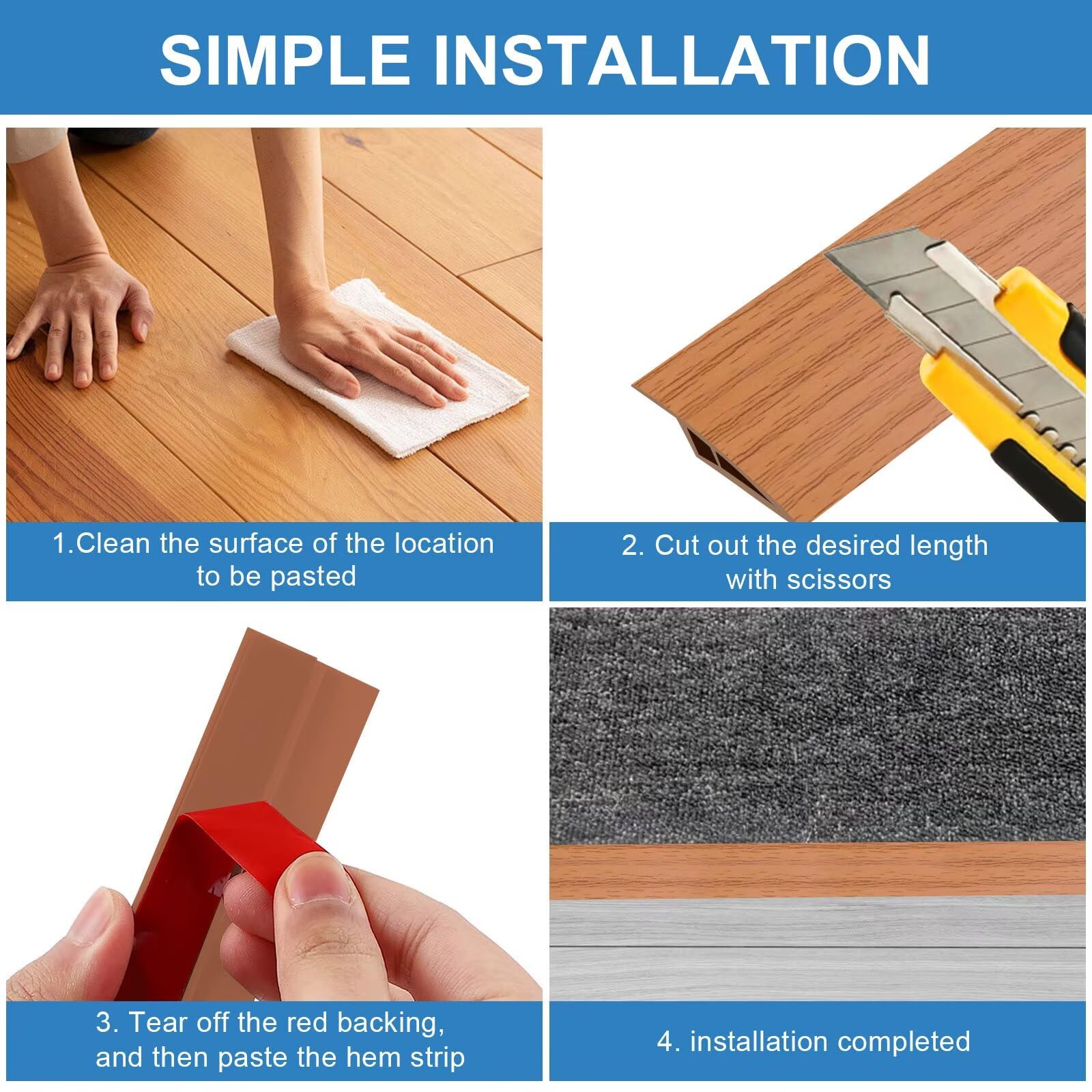 SIMPLE INSTALLATION

1.Clean the surface of the location to be pasted

2. Cut out the desired length with scissors

3. Tear off the red backing, and then paste the hem strip

4. installation completed