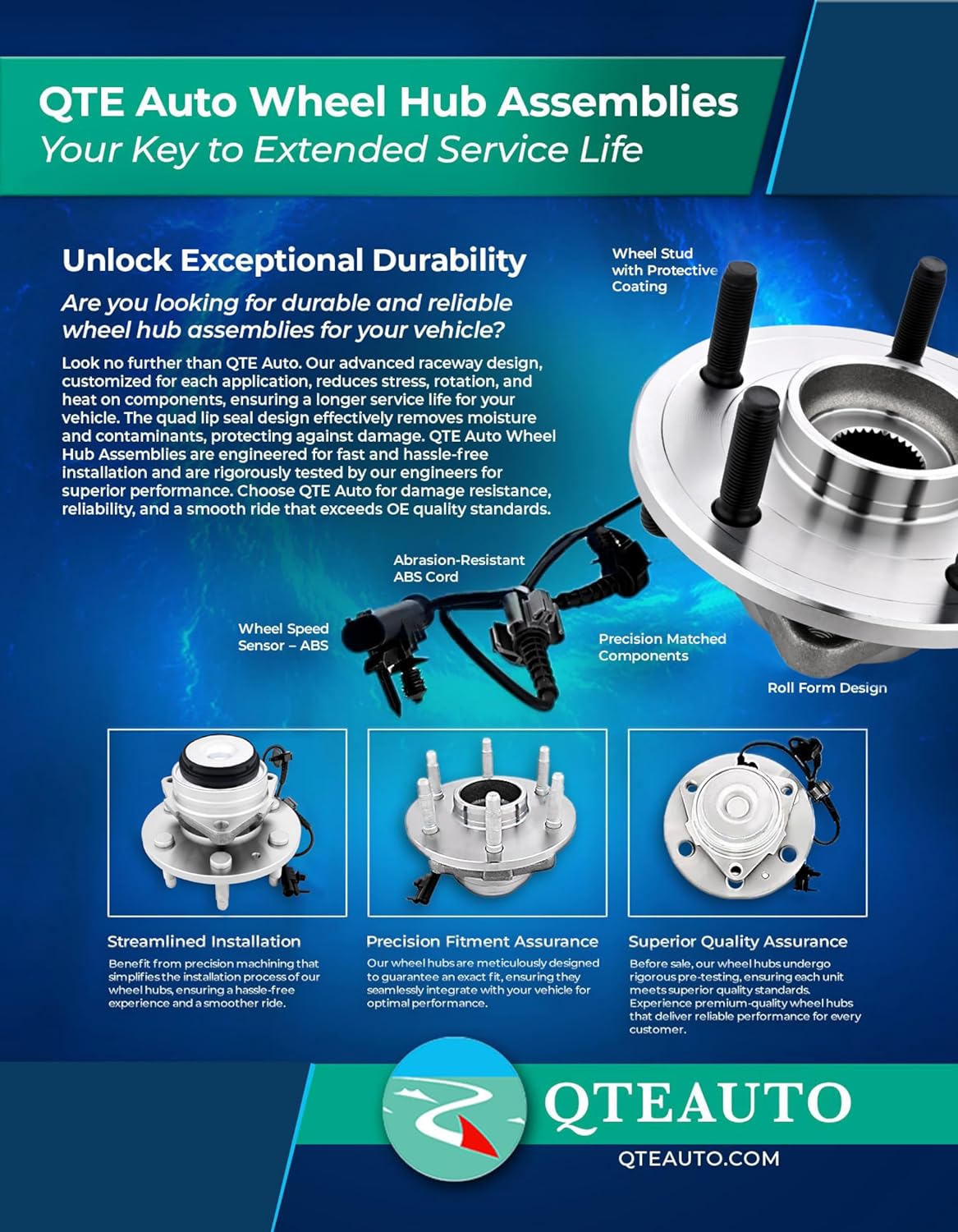 QTE Auto Wheel Hub Assemblies
Your Key to Extended Service Life

Unlock Exceptional Durability

Are you looking for durable and reliable wheel hub assemblies for your vehicle?

Look no further than QTE Auto. Our advanced raceway design, customized for each application, reduces stress, rotation, and heat on components, ensuring a longer service life for your vehicle. The quad lip seal design effectively removes moisture and contaminants, protecting against damage. QTE Auto Wheel Hub Assemblies are engineered for fast and hassle-free installation and are rigorously tested by our engineers for superior performance. Choose QTE Auto for damage resistance, reliability, and a smooth ride that exceeds OE quality standards.

Wheel Stud with Protective Coating

Abrasion-Resistant ABS Cord

Wheel Speed Sensor – ABS

Precision Matched Components

Roll Form Design

Streamlined Installation
Benefit from precision machining that simplifies the installation process of our wheel hubs, ensuring a hassle-free experience and a smoother ride.

Precision Fitment Assurance
Our wheel hubs are meticulously designed to guarantee an exact fit, ensuring they seamlessly integrate with your vehicle for optimal performance.

Superior Quality Assurance
Before sale, our wheel hubs undergo rigorous pre-testing, ensuring each unit meets superior quality standards. Experience premium-quality wheel hubs that deliver reliable performance for every customer.

QTEAUTO
QTEAUTO.COM