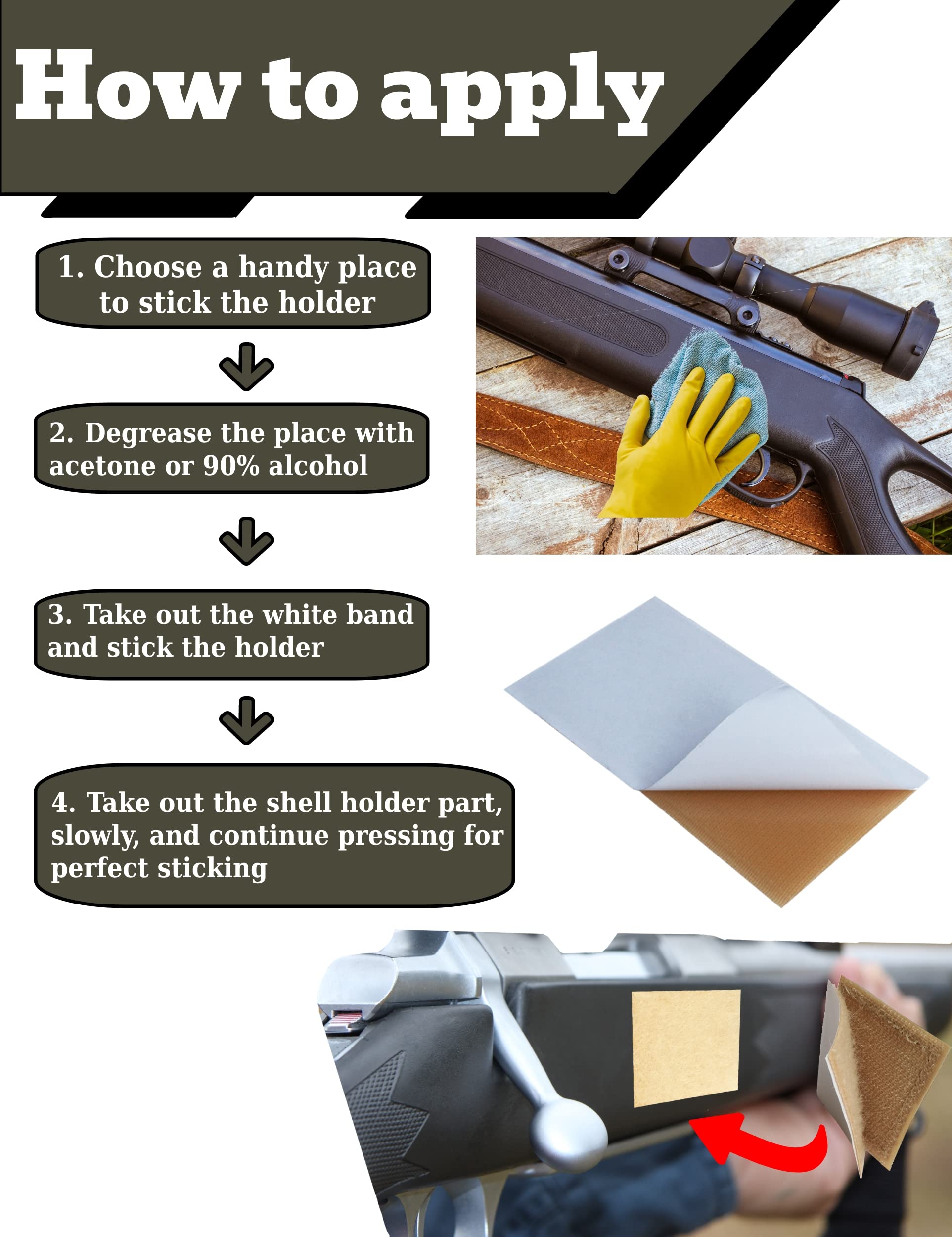 How to apply

1. Choose a handy place to stick the holder

2. Degrease the place with acetone or 90% alcohol

3. Take out the white band and stick the holder

4. Take out the shell holder part, slowly, and continue pressing for perfect sticking