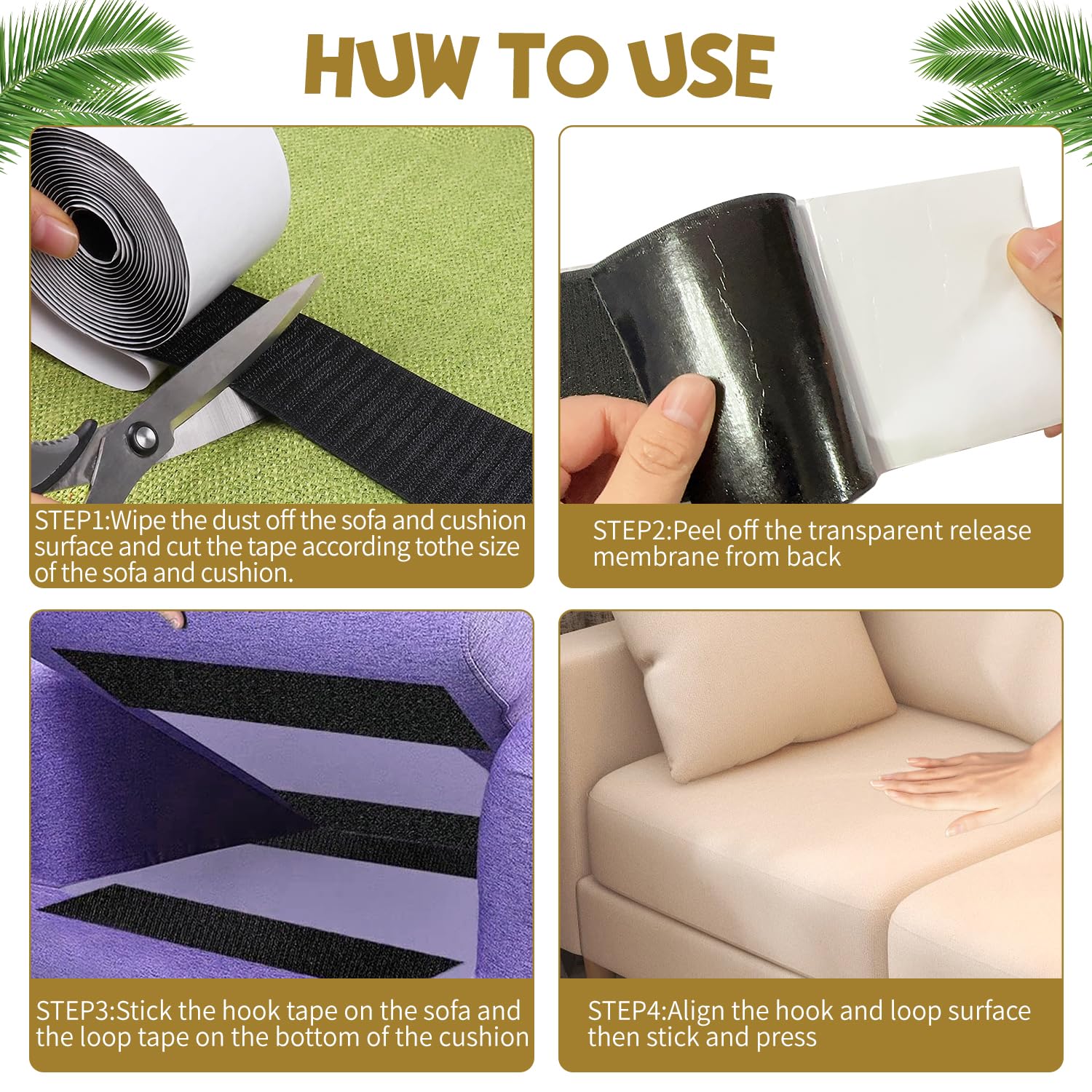 HUW TO USE

STEP1:Wipe the dust off the sofa and cushion surface and cut the tape according tothe size of the sofa and cushion.

STEP2:Peel off the transparent release membrane from back

STEP3:Stick the hook tape on the sofa and the loop tape on the bottom of the cushion

STEP4:Align the hook and loop surface then stick and press