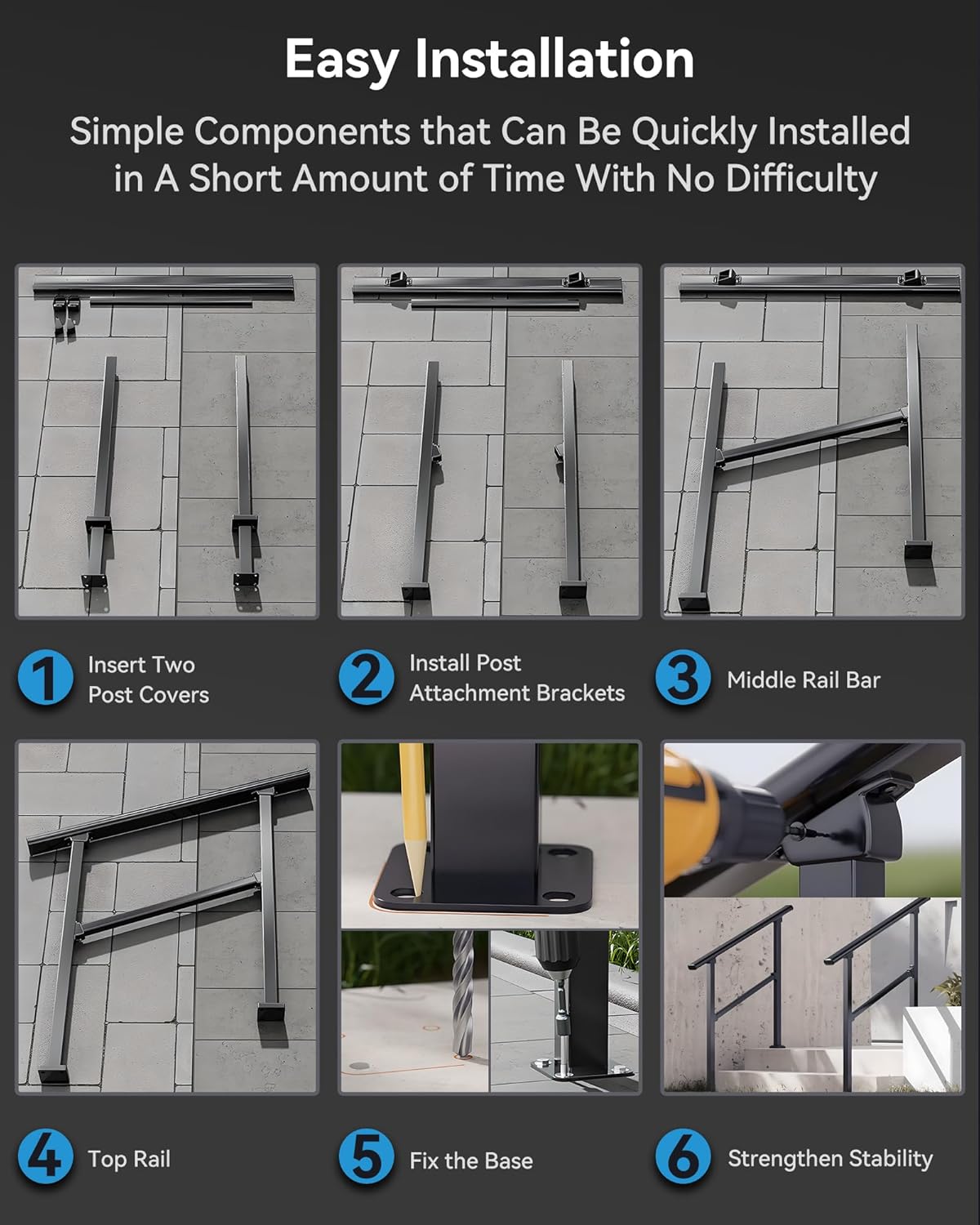 Easy Installation

Simple Components that Can Be Quickly Installed in A Short Amount of Time With No Difficulty

1 Insert Two Post Covers

2 Install Post Attachment Brackets

3 Middle Rail Bar

4 Top Rail

5 Fix the Base

6 Strengthen Stability