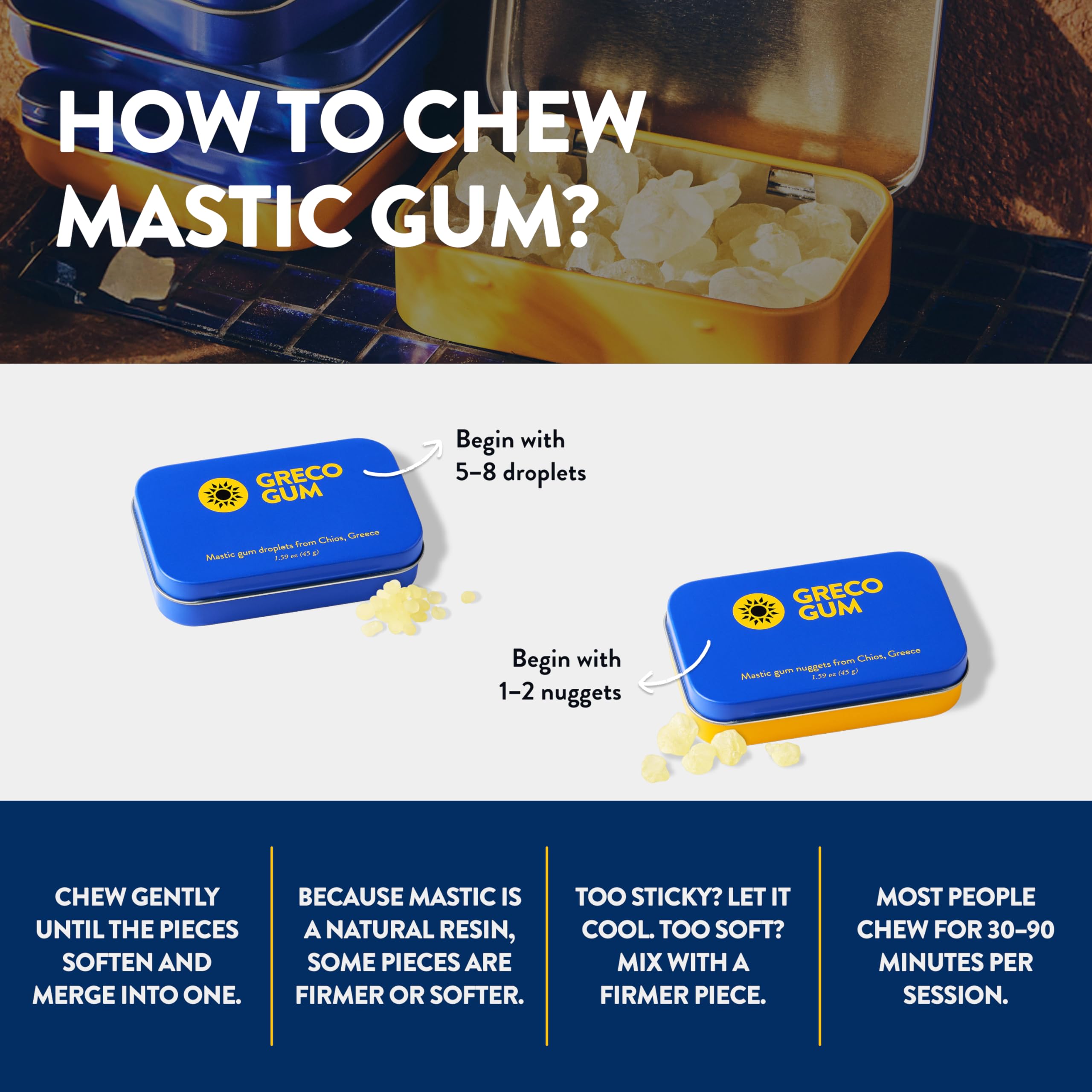 HOW TO CHEW MASTIC GUM?

GRECO GUM

Mastic gum droplets from Chios, Greece
1.59 oz (45 g)

Begin with 5–8 droplets

GRECO GUM

Mastic gum nuggets from Chios, Greece
1.59 oz (45 g)

Begin with 1–2 nuggets

CHEW GENTLY UNTIL THE PIECES SOFTEN AND MERGE INTO ONE.

BECAUSE MASTIC IS A NATURAL RESIN, SOME PIECES ARE FIRMER OR SOFTER.

TOO STICKY? LET IT COOL. TOO SOFT? MIX WITH A FIRMER PIECE.

MOST PEOPLE CHEW FOR 30–90 MINUTES PER SESSION.