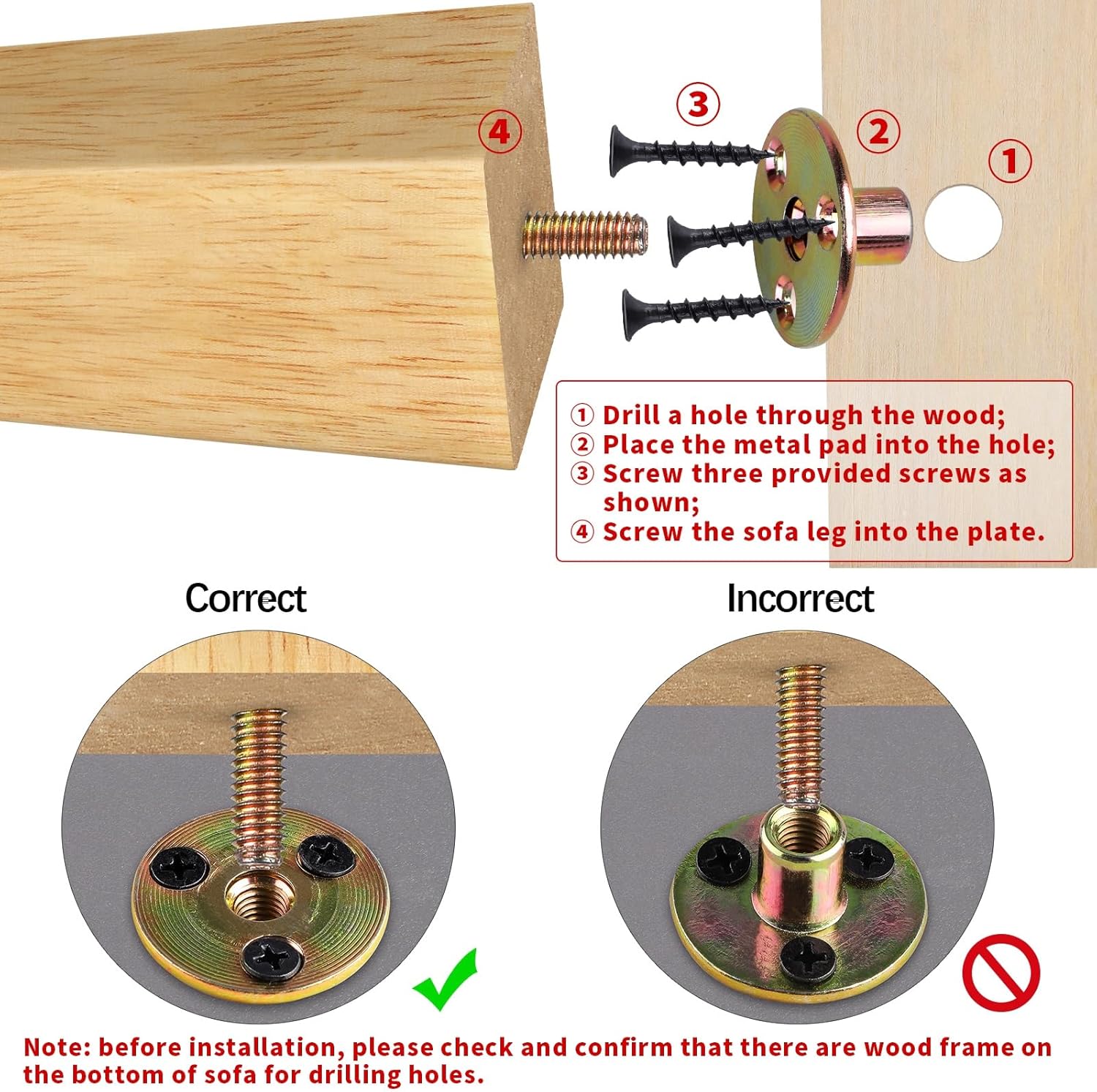 ④

③

②

①

① Drill a hole through the wood;
② Place the metal pad into the hole;
③ Screw three provided screws as shown;
④ Screw the sofa leg into the plate.

Correct

Incorrect

Note: before installation, please check and confirm that there are wood frame on the bottom of sofa for drilling holes.