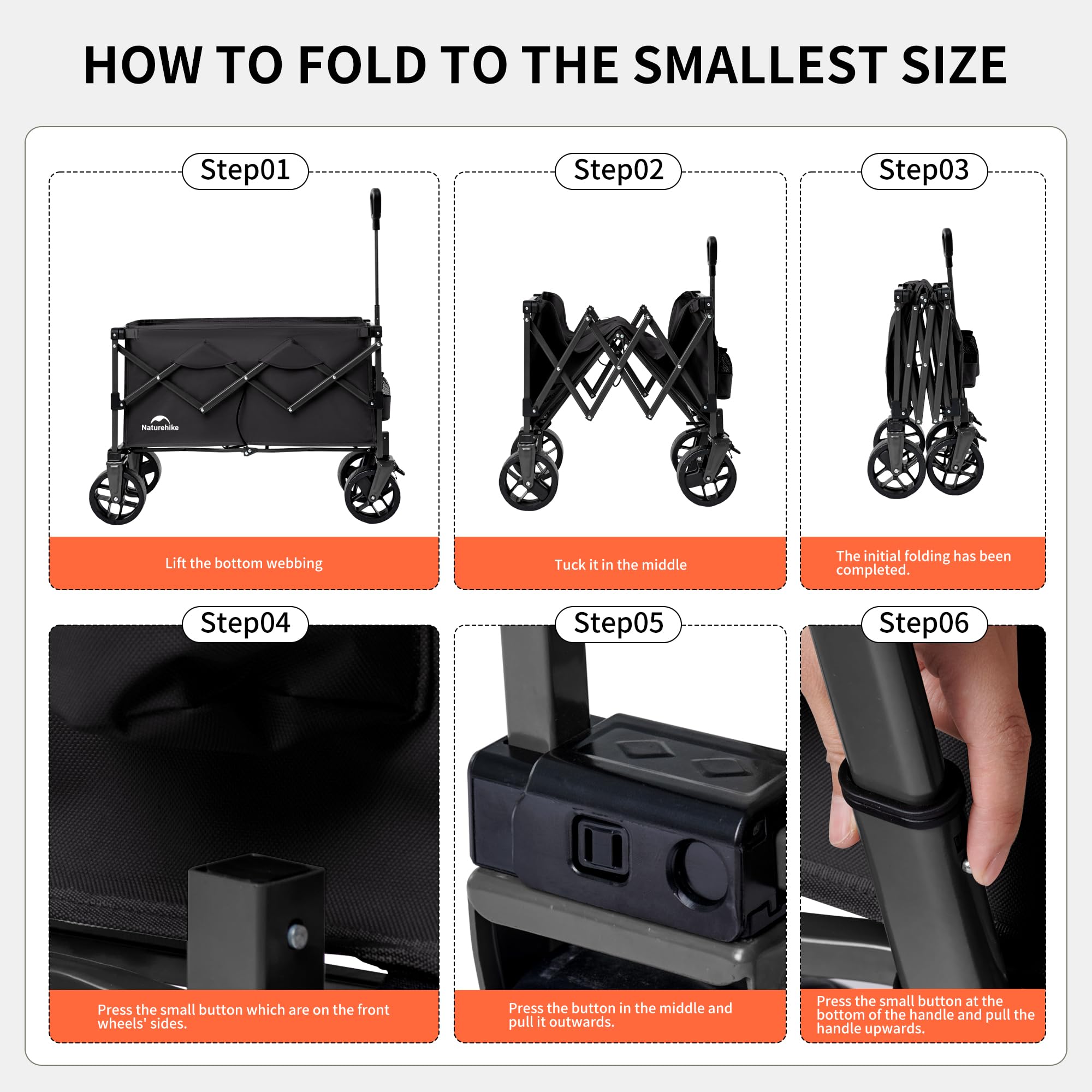 HOW TO FOLD TO THE SMALLEST SIZE

Step01

Naturehike

Lift the bottom webbing

Step02

Tuck it in the middle

Step03

The initial folding has been completed.

Step04

Press the small button which are on the front wheels' sides.

Step05

Press the button in the middle and pull it outwards.

Step06

Press the small button at the bottom of the handle and pull the handle upwards.