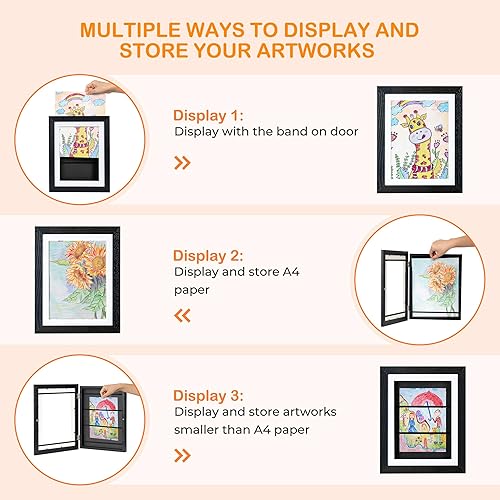 MULTIPLE WAYS TO DISPLAY AND STORE YOUR ARTWORKS

Display 1:
Display with the band on door

»

Display 2:
Display and store A4 paper

«

Display 3:
Display and store artworks smaller than A4 paper

»