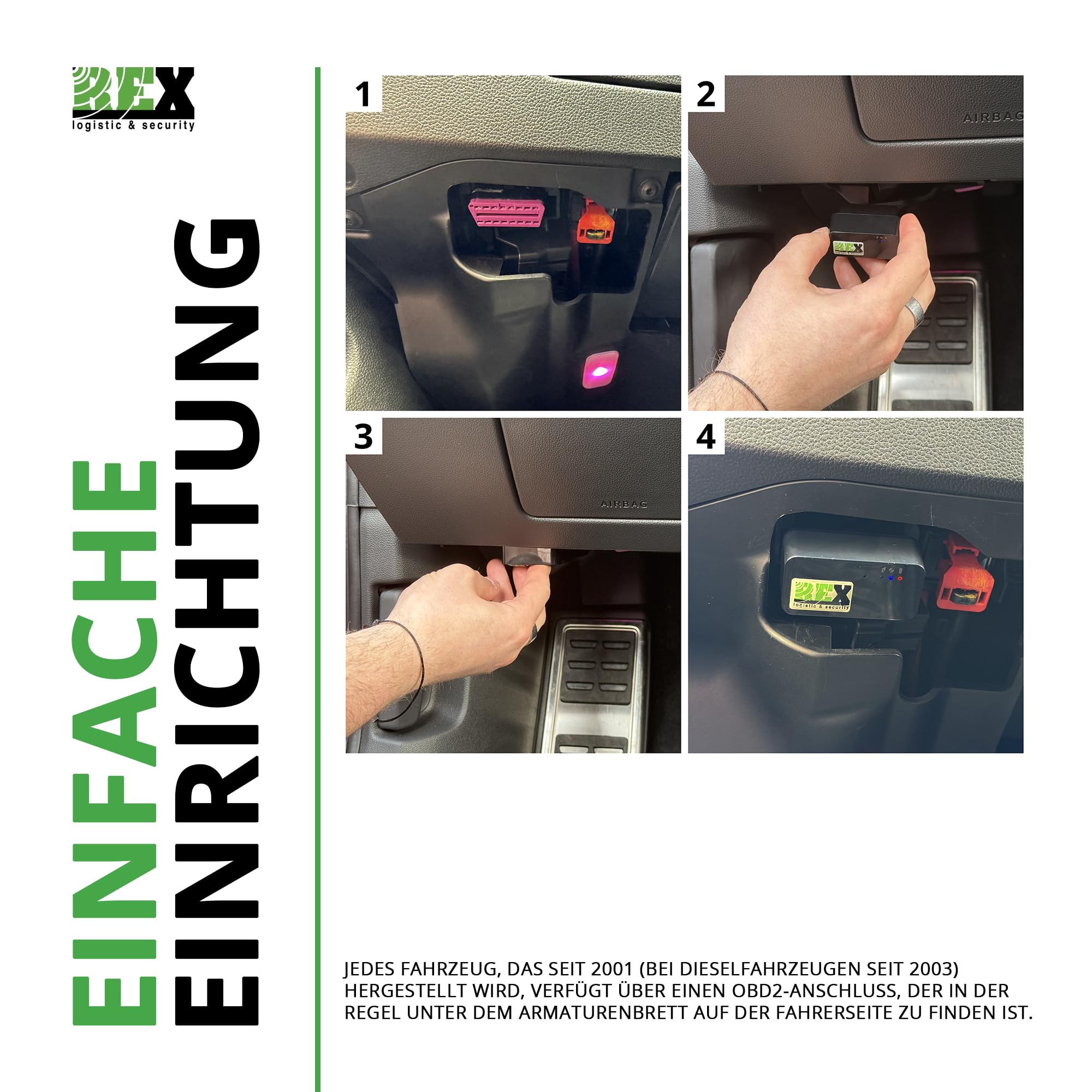 BEX
logistic & security

EINFACHE
EINRICHTUNG

1

2

AIRBAG

BEX
logistic & security

3

AIRBAG

4

BEX
logistic & security

JEDES FAHRZEUG, DAS SEIT 2001 (BEI DIESELFAHRZEUGEN SEIT 2003) HERGESTELLT WIRD, VERFÜGT ÜBER EINEN OBD2-ANSCHLUSS, DER IN DER REGEL UNTER DEM ARMATURENBRETT AUF DER FAHRERSEITE ZU FINDEN IST.