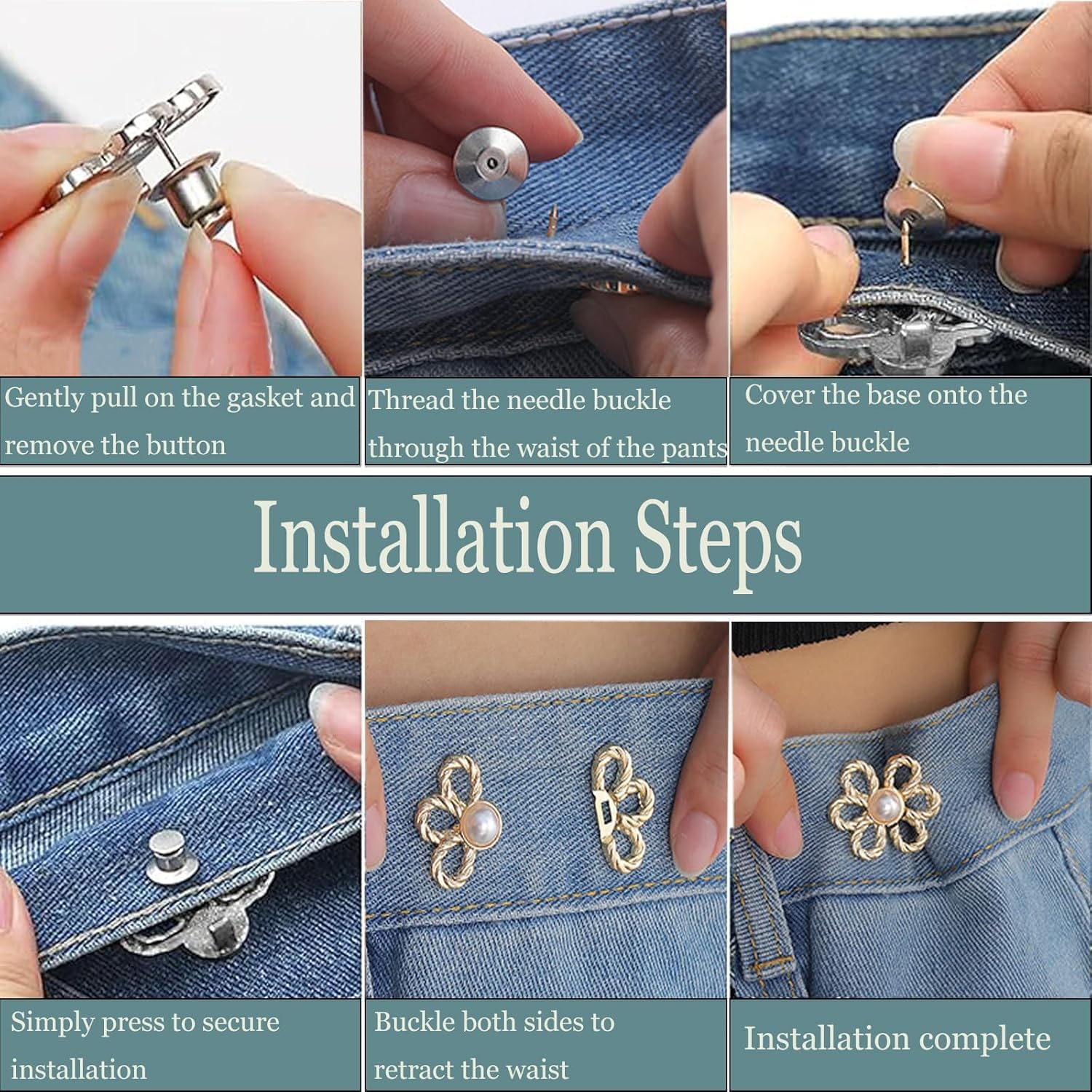 Gently pull on the gasket and remove the button

Thread the needle buckle through the waist of the pants

Cover the base onto the needle buckle

Installation Steps

Simply press to secure installation

Buckle both sides to retract the waist

Installation complete