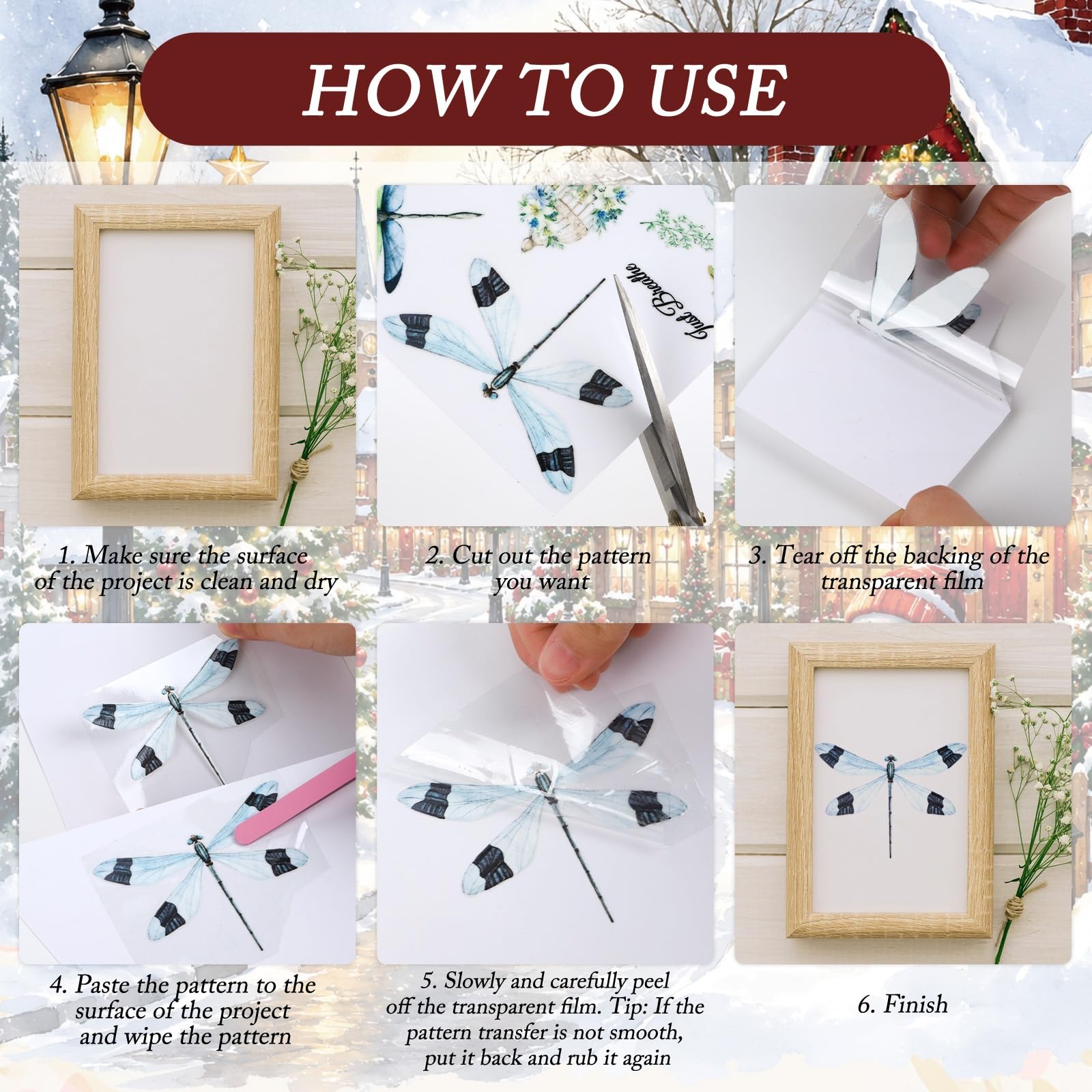 HOW TO USE

Just Breathe

1. Make sure the surface of the project is clean and dry

2. Cut out the pattern you want

3. Tear off the backing of the transparent film

4. Paste the pattern to the surface of the project and wipe the pattern

5. Slowly and carefully peel off the transparent film. Tip: If the pattern transfer is not smooth, put it back and rub it again

6. Finish