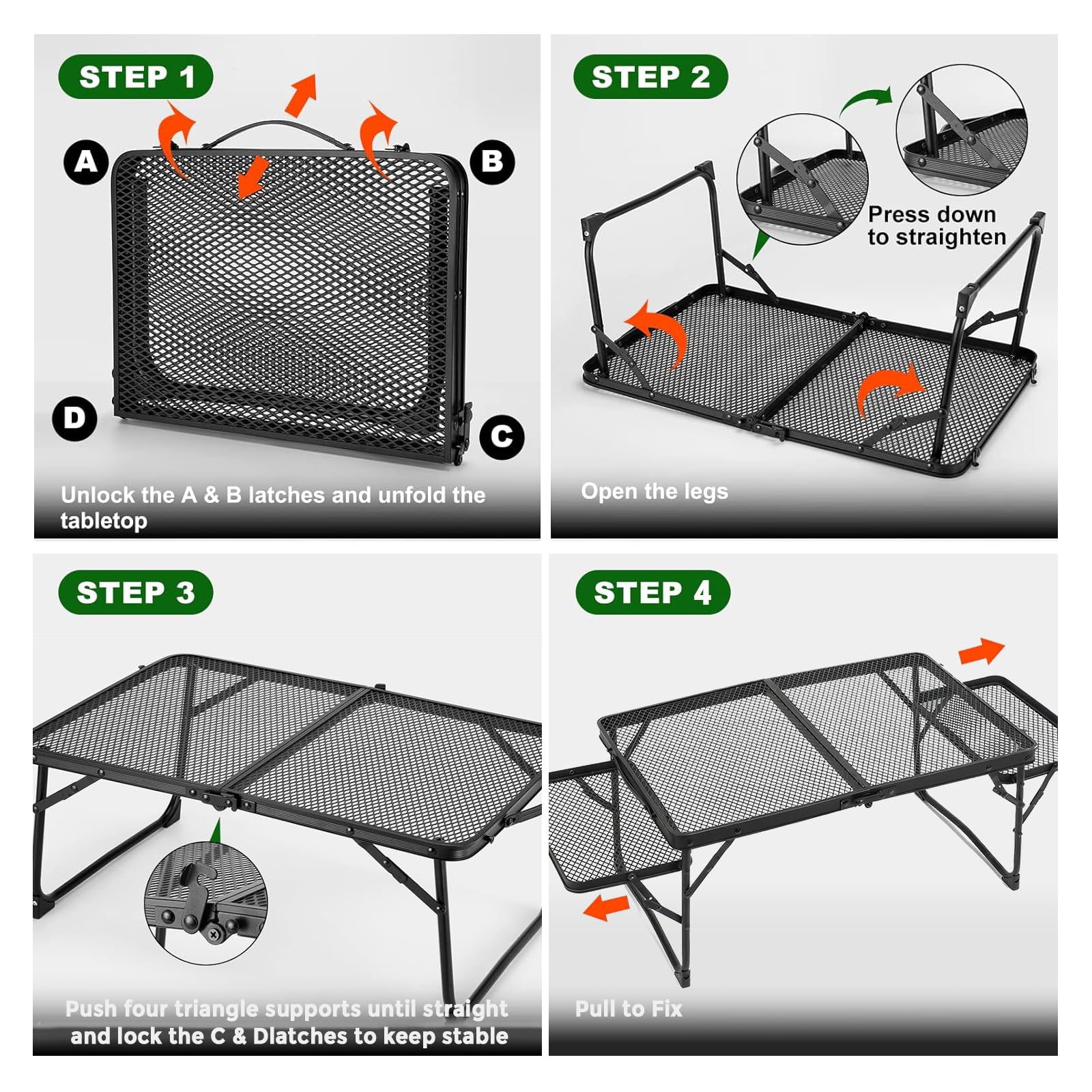 STEP 1

A

B

D

C

Unlock the A & B latches and unfold the tabletop

STEP 2

Press down to straighten

Open the legs

STEP 3

Push four triangle supports until straight and lock the C & Dlatches to keep stable

STEP 4

Pull to Fix