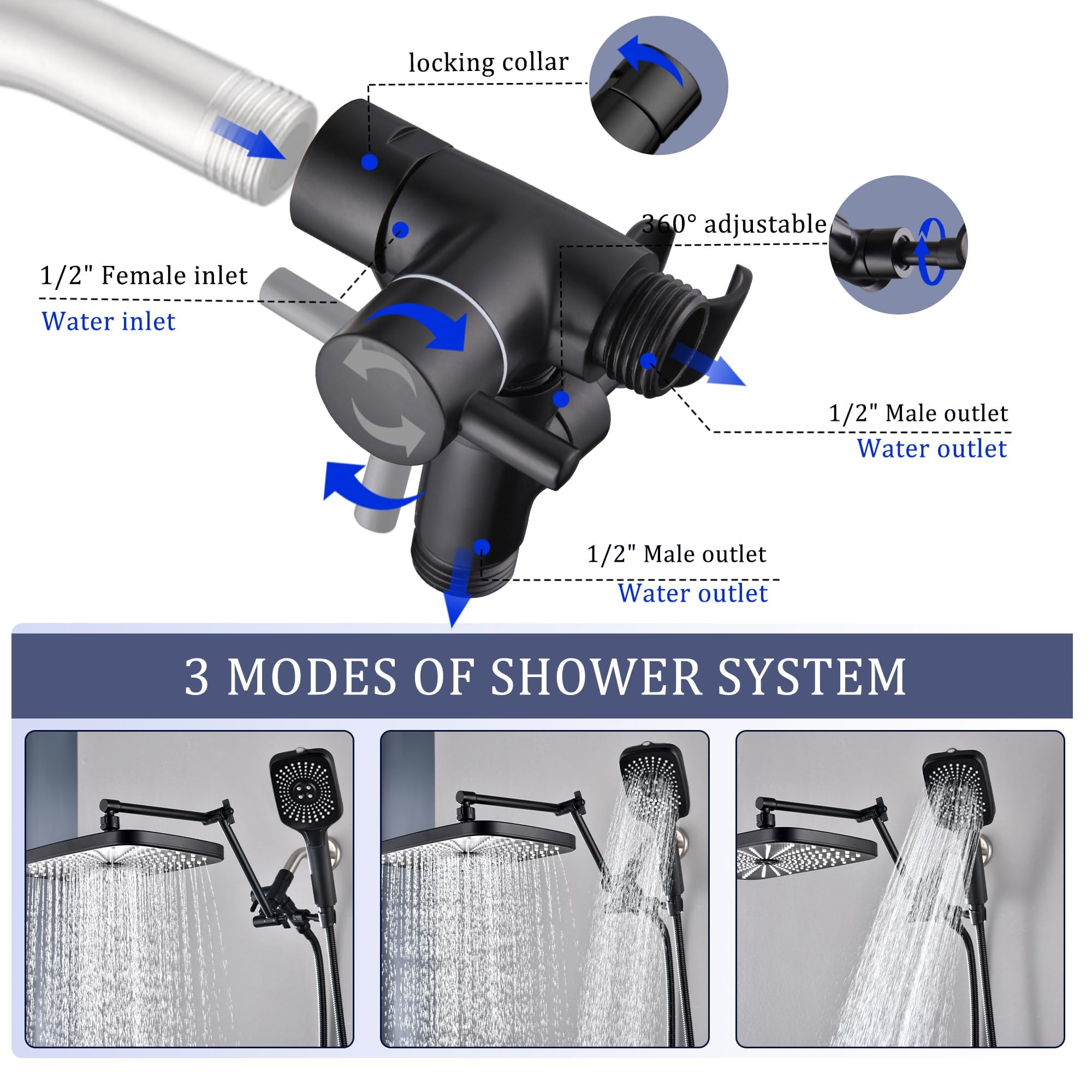 locking collar

360° adjustable

1/2" Female inlet
Water inlet

1/2" Male outlet
Water outlet

1/2" Male outlet
Water outlet

3 MODES OF SHOWER SYSTEM