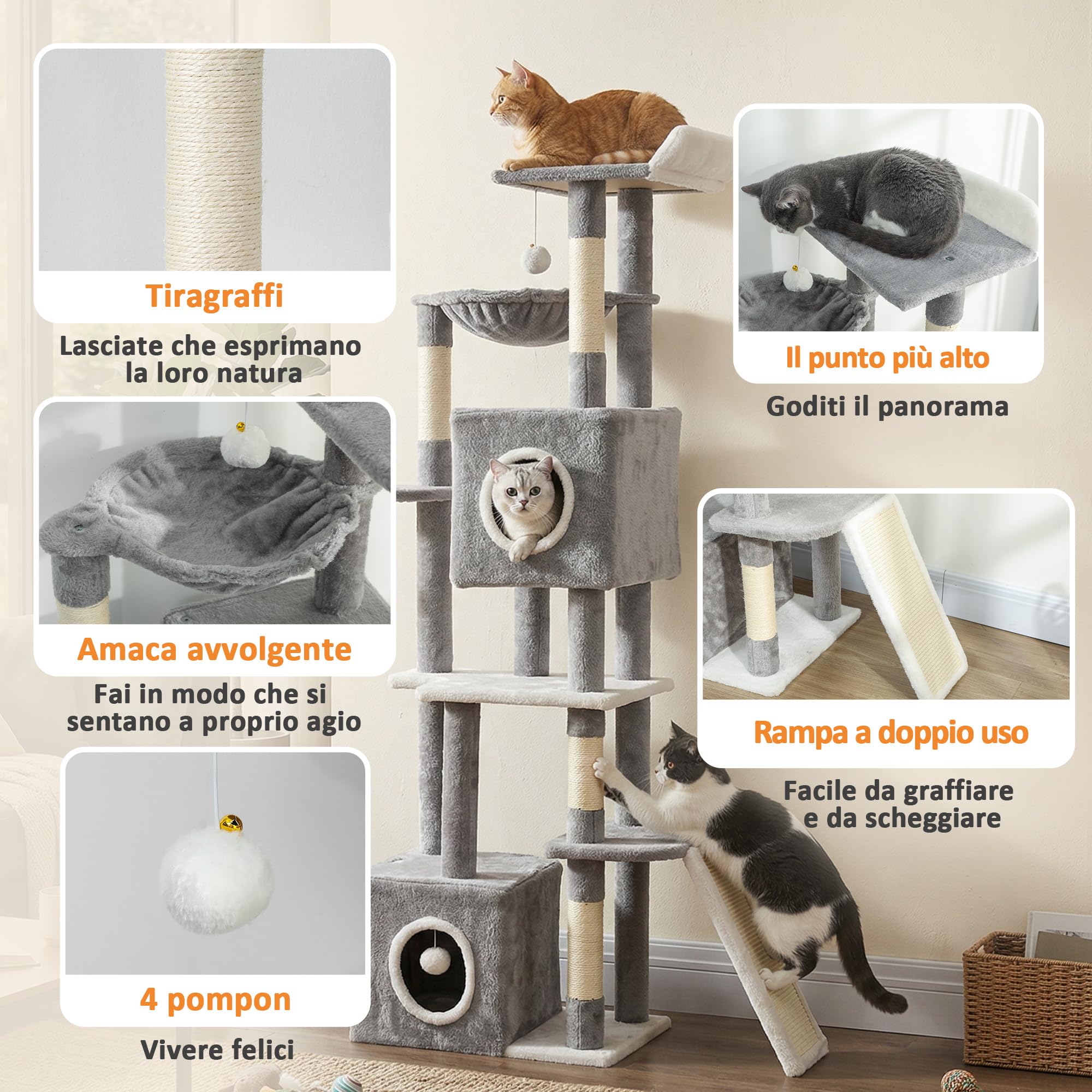 Tiragraffi

Lasciate che esprimano la loro natura

Amaca avvolgente

Fai in modo che si sentano a proprio agio

4 pompon

Vivere felici

Il punto più alto

Goditi il panorama

Rampa a doppio uso

Facile da graffiare e da scheggiare