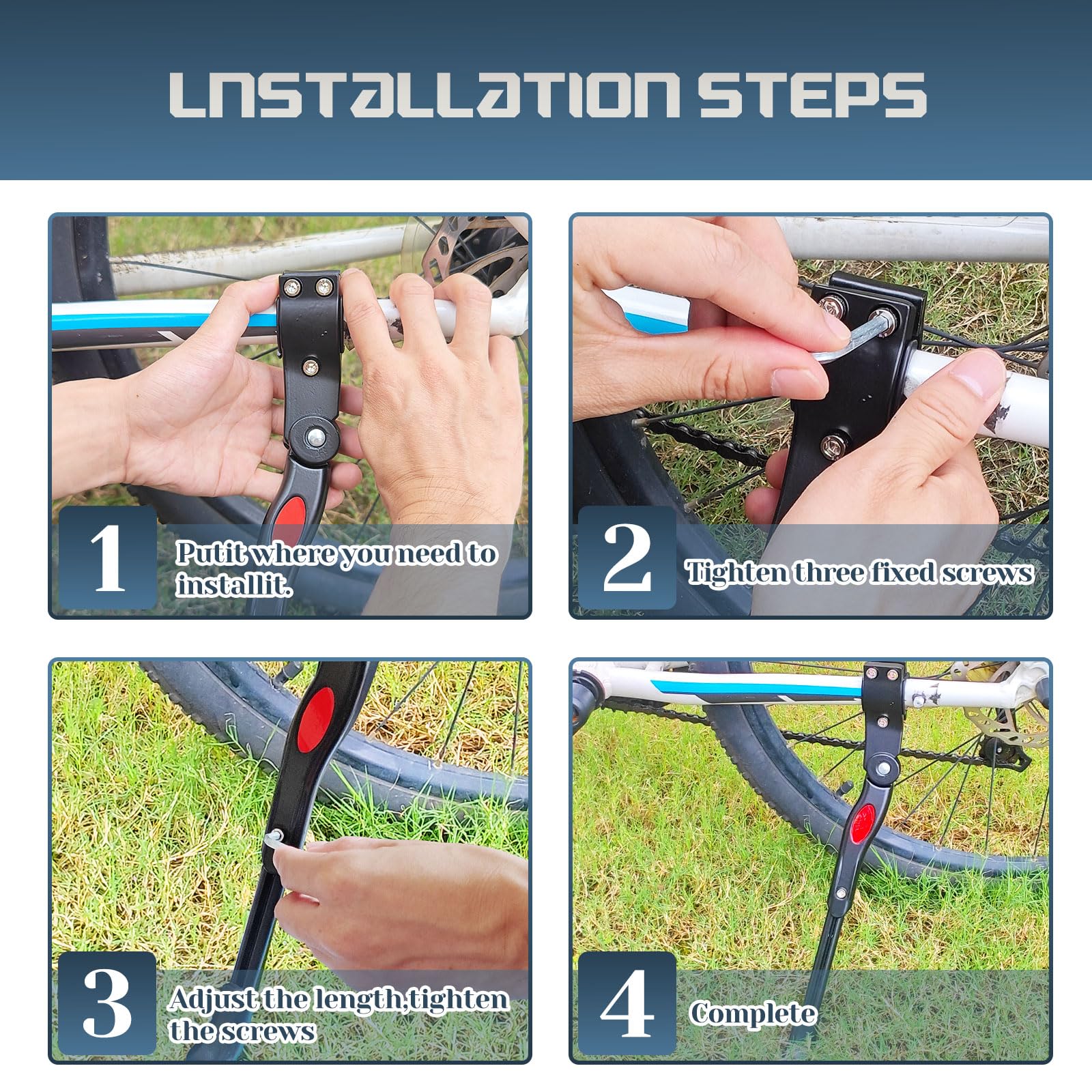 LNSTALLATION STEPS

1
Putit where you need to installit.

2
Tighten three fixed screws

3
Adjust the length,tighten the screws

4
Complete