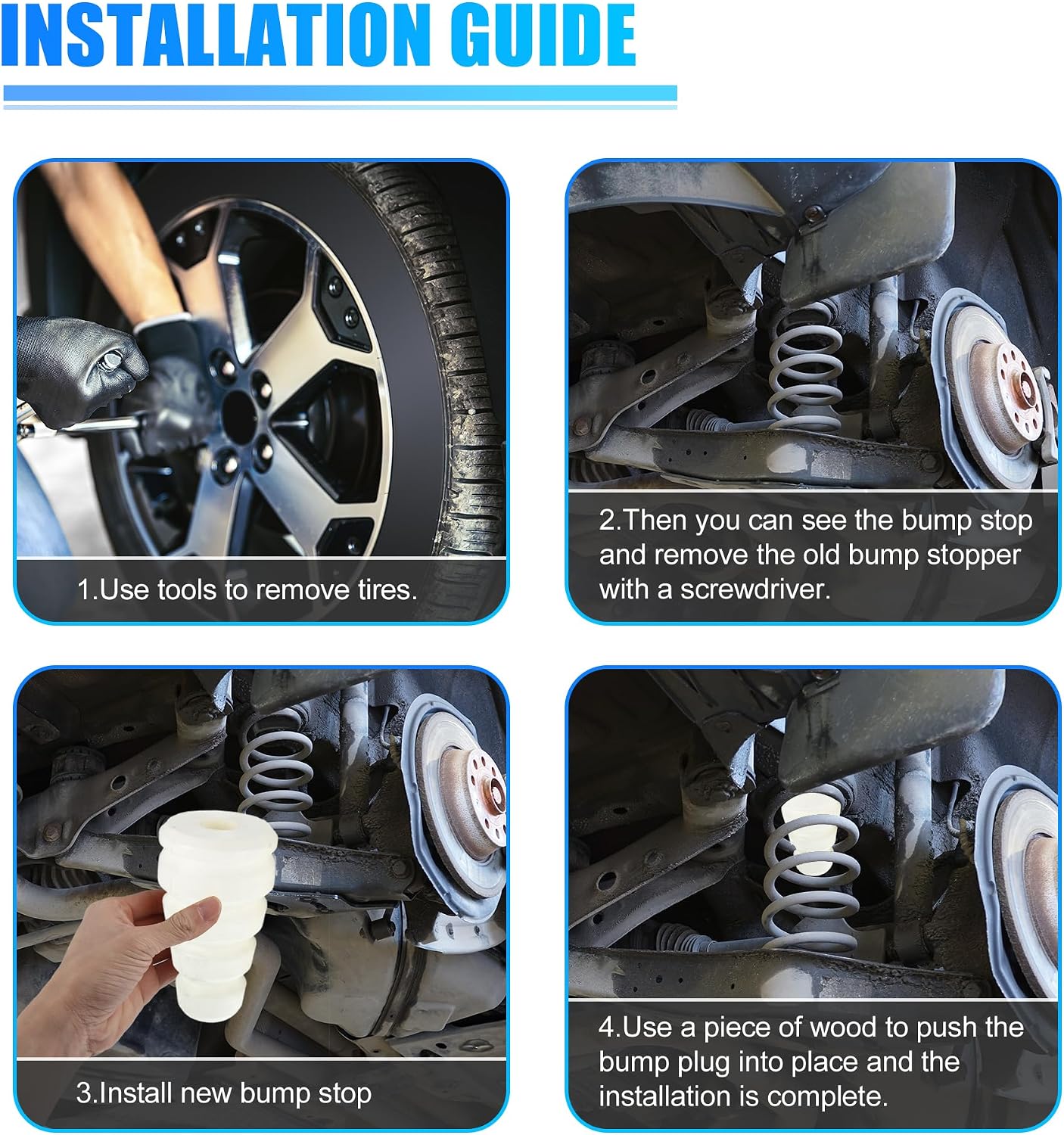 INSTALLATION GUIDE

1.Use tools to remove tires.

2.Then you can see the bump stop and remove the old bump stopper with a screwdriver.

3.Install new bump stop

4.Use a piece of wood to push the bump plug into place and the installation is complete.