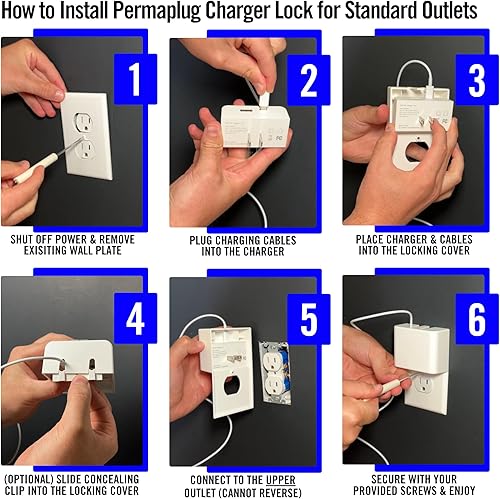 How to Install Permaplug Charger Lock for Standard Outlets

1

SHUT OFF POWER & REMOVE EXISITING WALL PLATE

2

PLUG CHARGING CABLES INTO THE CHARGER

3

PLACE CHARGER & CABLES INTO THE LOCKING COVER

4

(OPTIONAL) SLIDE CONCEALING CLIP INTO THE LOCKING COVER

5

CONNECT TO THE UPPER OUTLET (CANNOT REVERSE)

6

SECURE WITH YOUR PROVIDED SCREWS & ENJOY