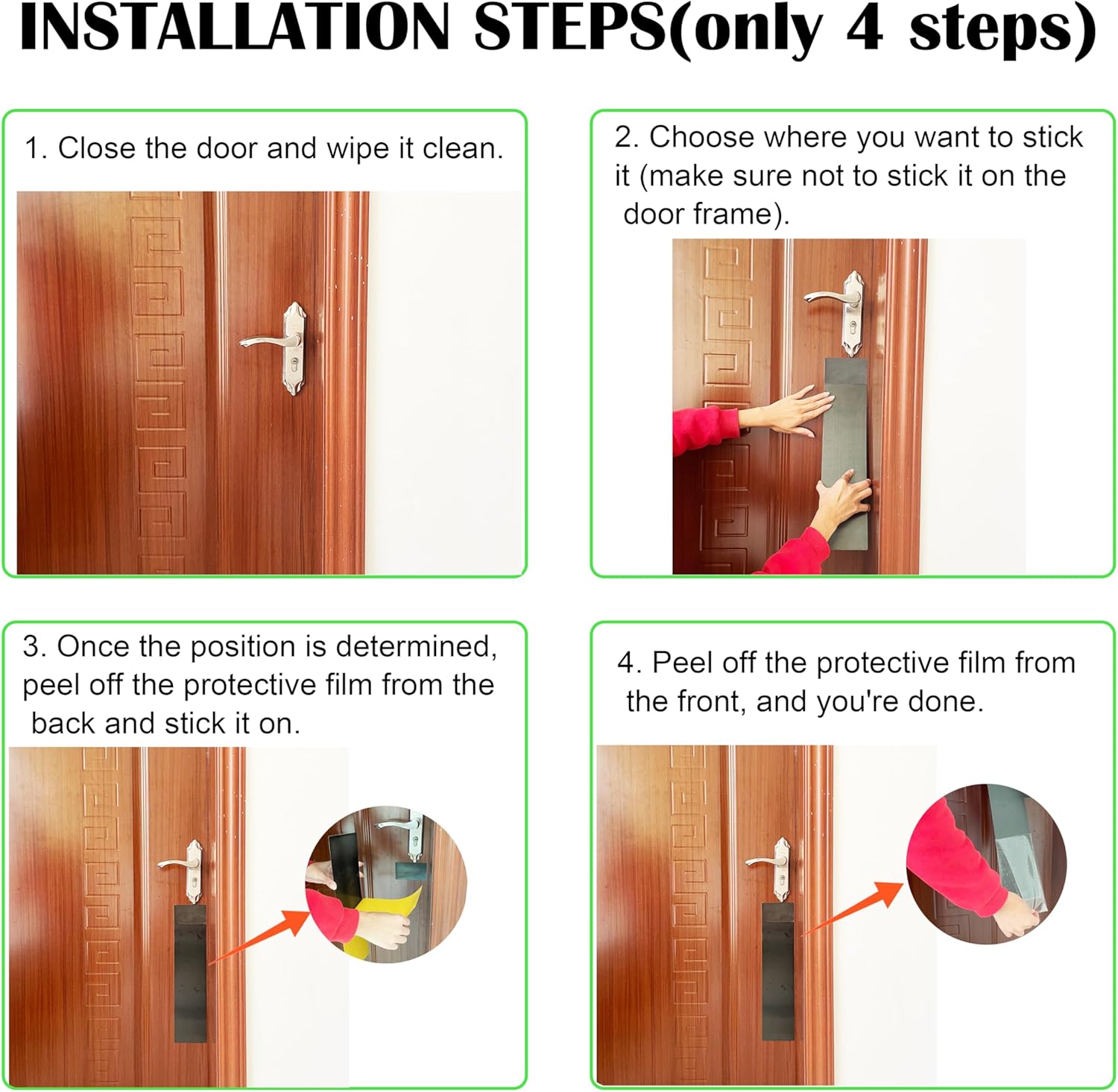 INSTALLATION STEPS(only 4 steps)

1. Close the door and wipe it clean.

2. Choose where you want to stick it (make sure not to stick it on the door frame).

3. Once the position is determined, peel off the protective film from the back and stick it on.

4. Peel off the protective film from the front, and you're done.