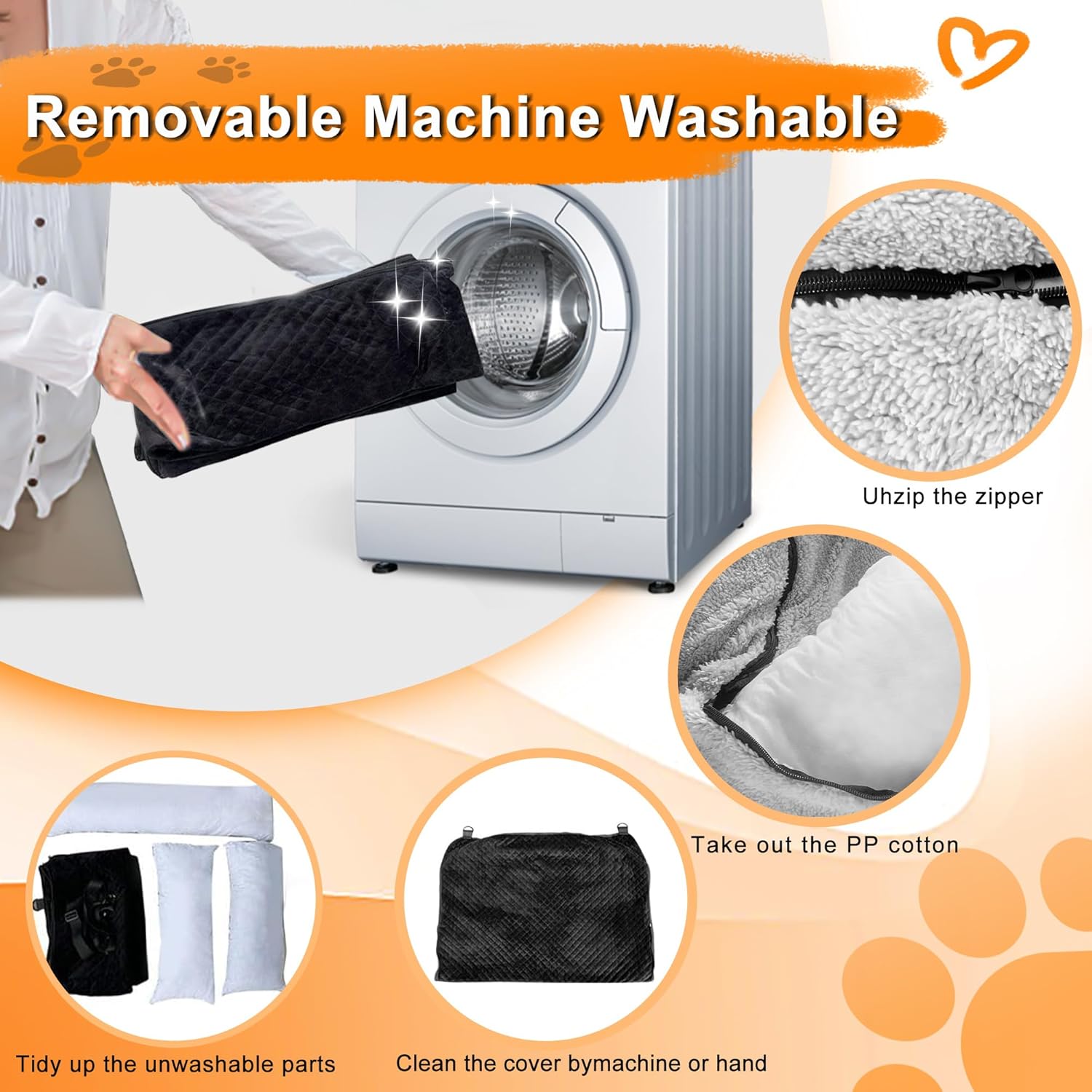 Removable Machine Washable

Uhzip the zipper

Take out the PP cotton

Tidy up the unwashable parts

Clean the cover bymachine or hand