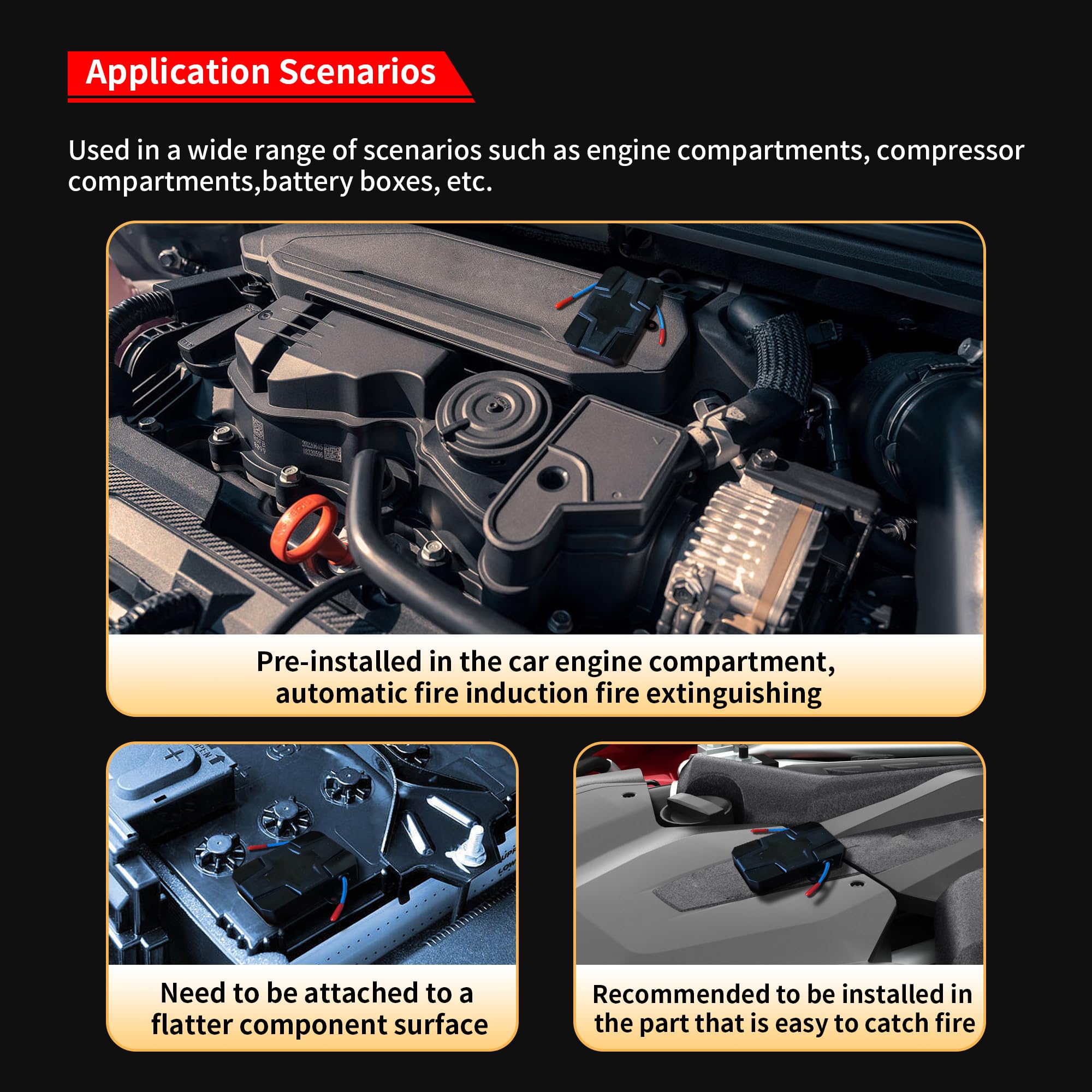 Application Scenarios

Used in a wide range of scenarios such as engine compartments, compressor compartments,battery boxes, etc.

Pre-installed in the car engine compartment, automatic fire induction fire extinguishing

Need to be attached to a flatter component surface

Recommended to be installed in the part that is easy to catch fire