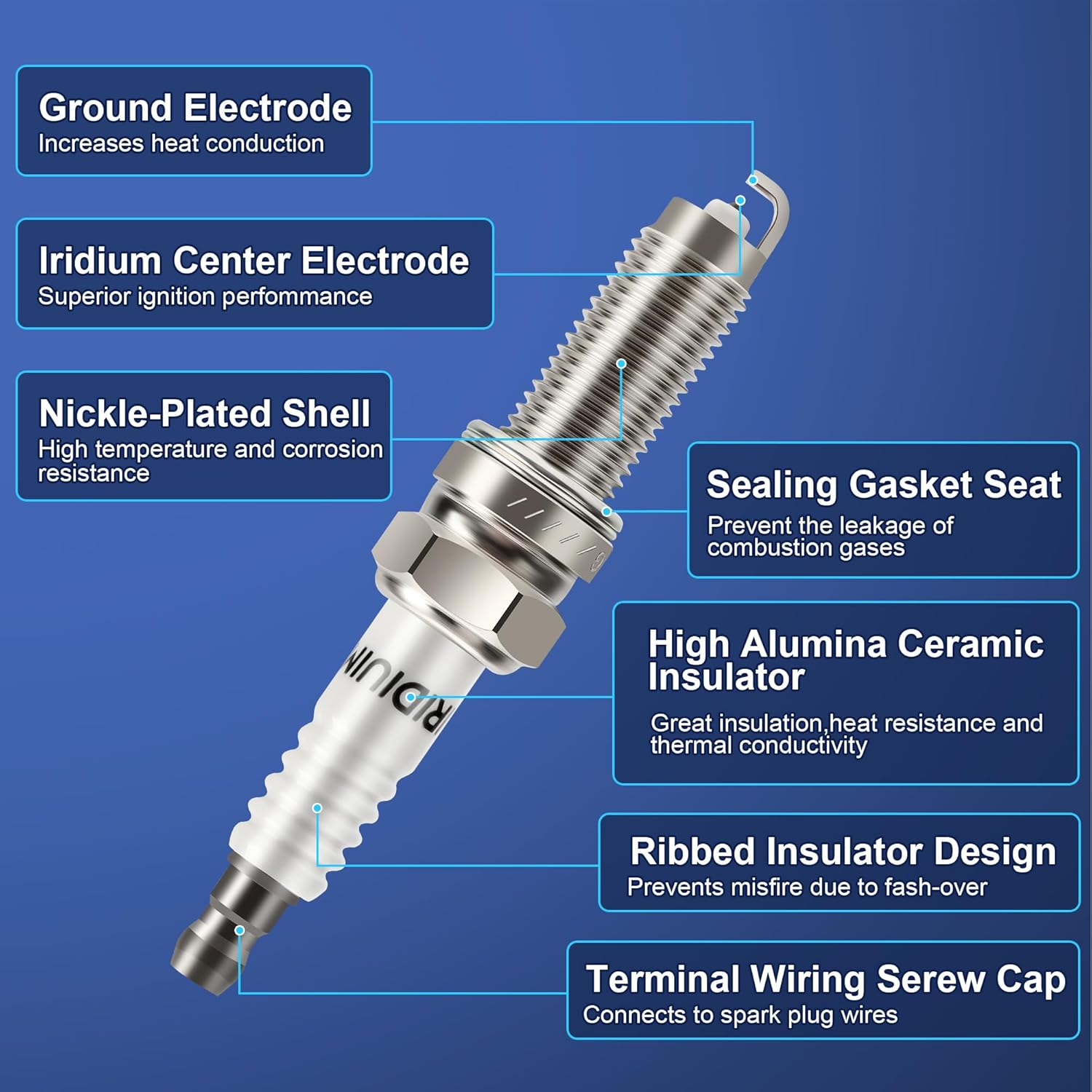 Ground Electrode
Increases heat conduction

Iridium Center Electrode
Superior ignition perfommance

Nickle-Plated Shell
High temperature and corrosion resistance

Sealing Gasket Seat
Prevent the leakage of combustion gases

High Alumina Ceramic Insulator
Great insulation,heat resistance and thermal conductivity

Ribbed Insulator Design
Prevents misfire due to fash-over

Terminal Wiring Serew Cap
Connects to spark plug wires

IRIDIUM