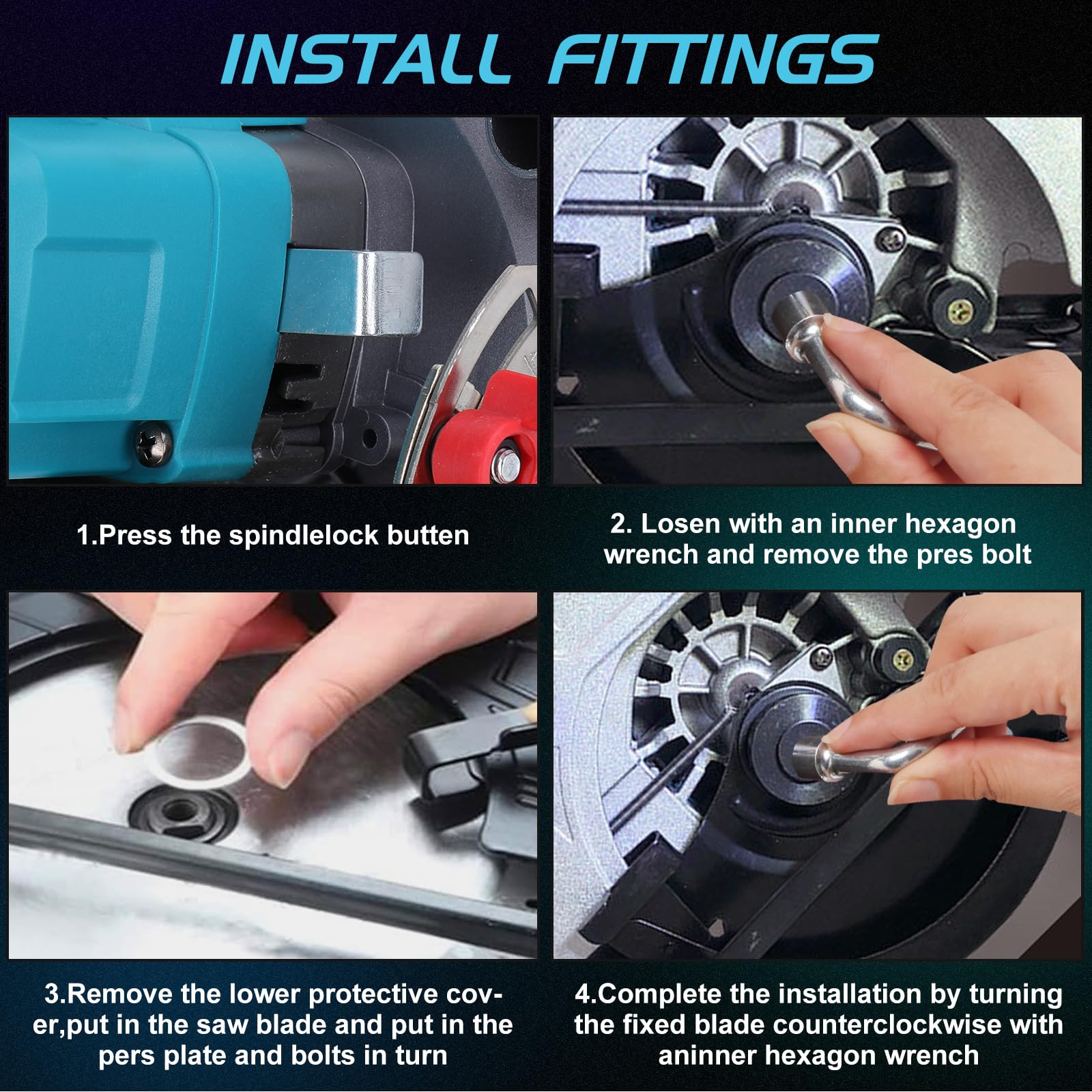 INSTALL FITTINGS

1.Press the spindlelock butten

2. Losen with an inner hexagon wrench and remove the pres bolt

3.Remove the lower protective cover,put in the saw blade and put in the pers plate and bolts in turn

4.Complete the installation by turning the fixed blade counterclockwise with aninner hexagon wrench