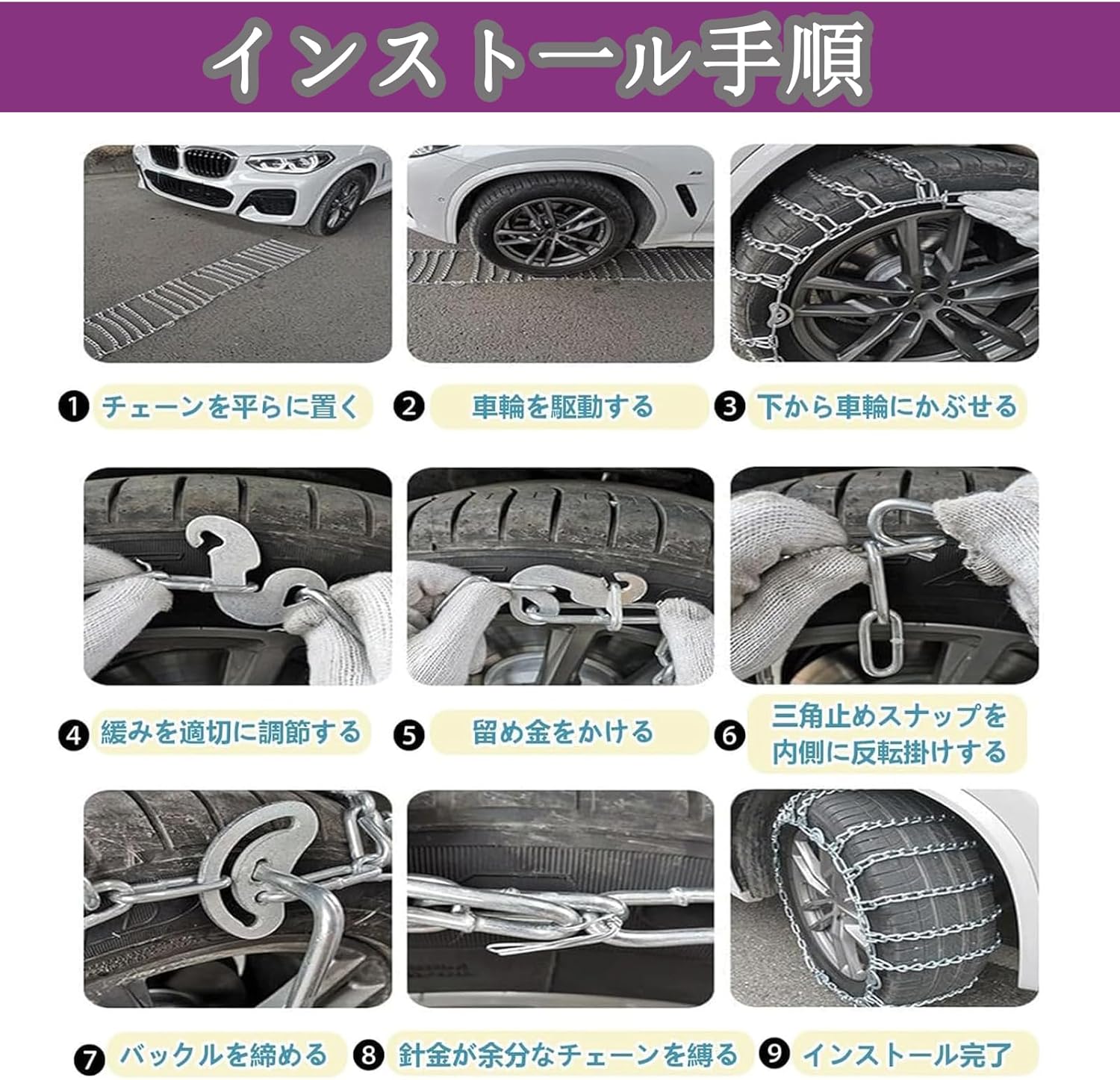 インストール手順

❶ チェーンを平らに置く

❷ 車輪を駆動する

❸ 下から車輪にかぶせる

❹ 緩みを適切に調節する

❺ 留め金をかける

❻ 三角止めスナップを内側に反転掛けする

❼ バックルを締める

❽ 針金が余分なチェーンを縛る

❾ インストール完了