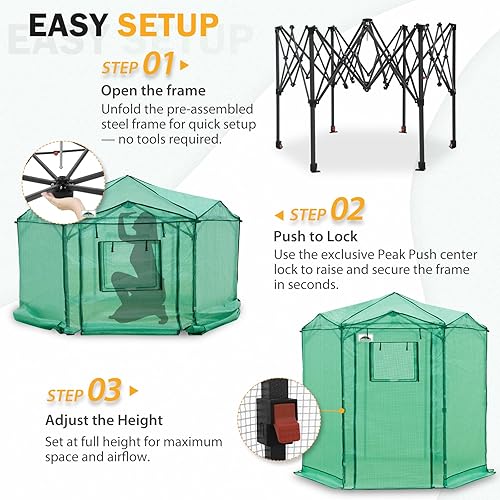 EASY SETUP

STEP 01

Open the frame

Unfold the pre-assembled steel frame for quick setup — no tools required.

STEP 02

Push to Lock

Use the exclusive Peak Push center lock to raise and secure the frame in seconds.

STEP 03

Adjust the Height

Set at full height for maximum space and airflow.