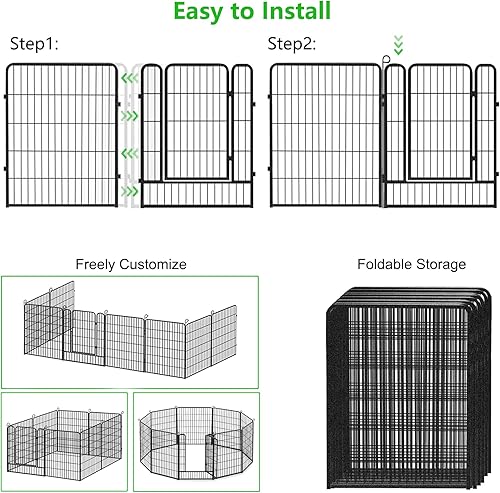 Easy to Install

Step1:

Step2:

Freely Customize

Foldable Storage