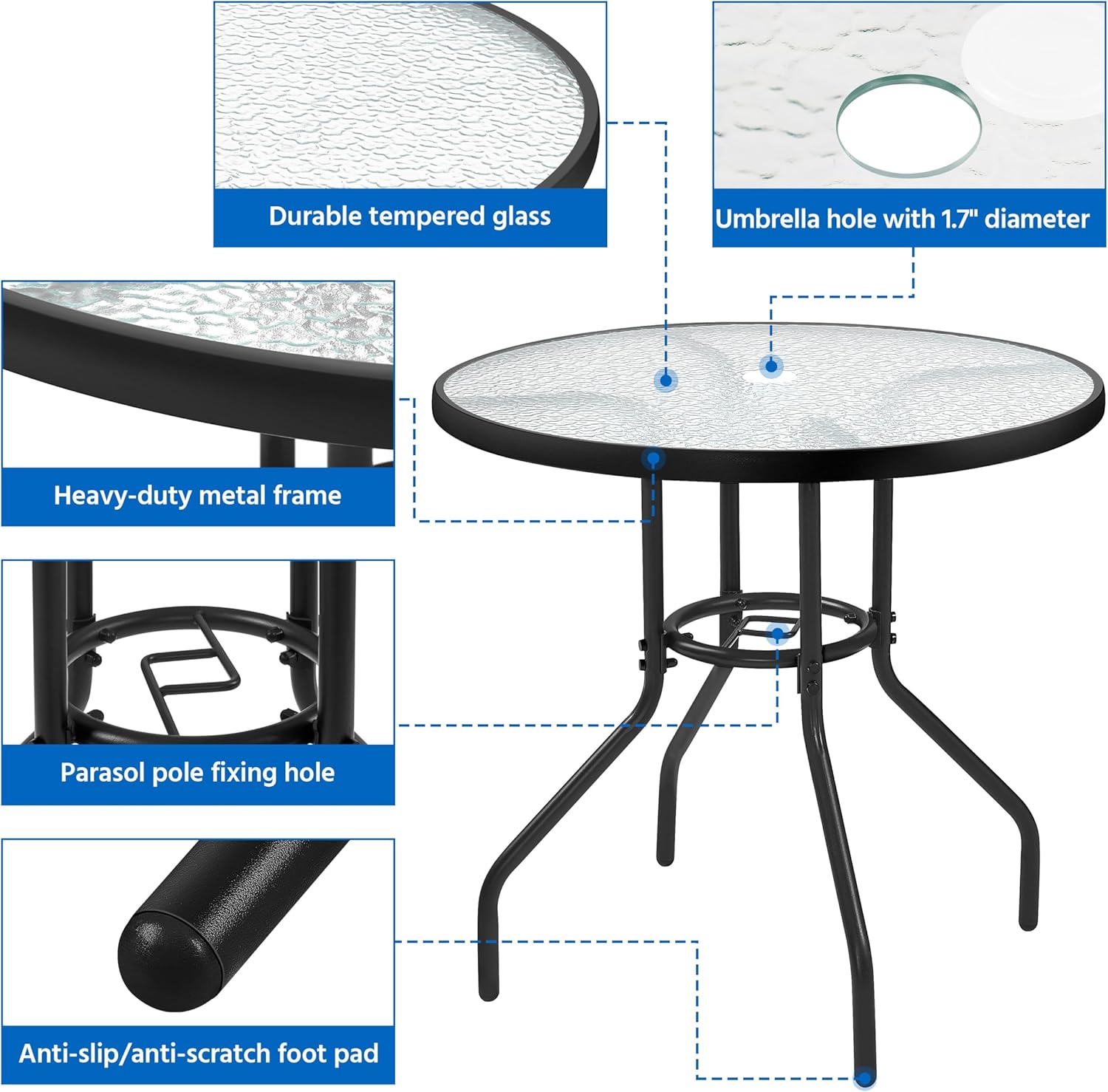 Durable tempered glass

Umbrella hole with 1.7" diameter

Heavy-duty metal frame

Parasol pole fixing hole

Anti-slip/anti-scratch foot pad