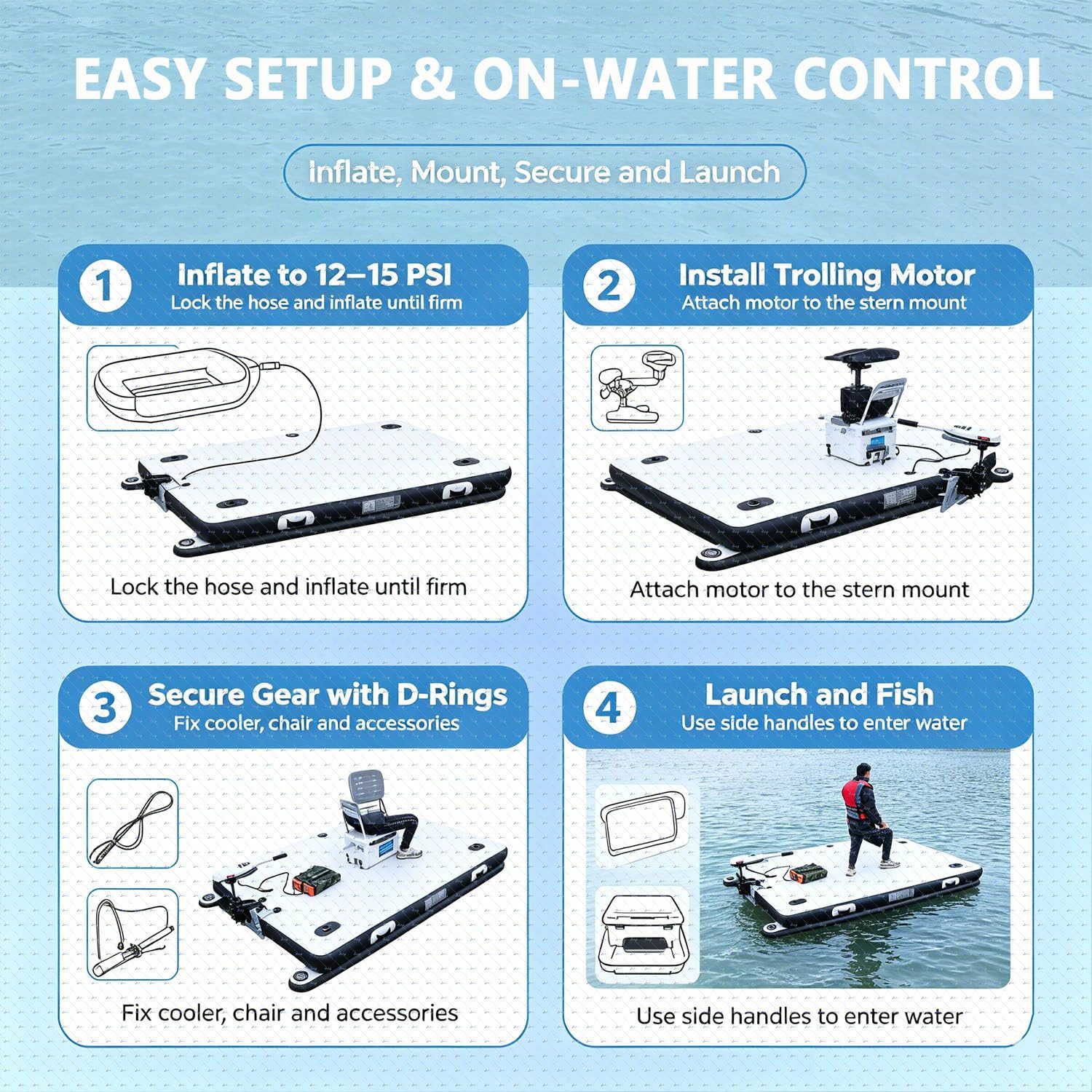 EASY SETUP & ON-WATER CONTROL

Inflate, Mount, Secure and Launch

1 Inflate to 12–15 PSI
Lock the hose and inflate until firm

Lock the hose and inflate until firm

2 Install Trolling Motor
Attach motor to the stern mount

Attach motor to the stern mount

3 Secure Gear with D-Rings
Fix cooler, chair and accessories

Fix cooler, chair and accessories

4 Launch and Fish
Use side handles to enter water

Use side handles to enter water