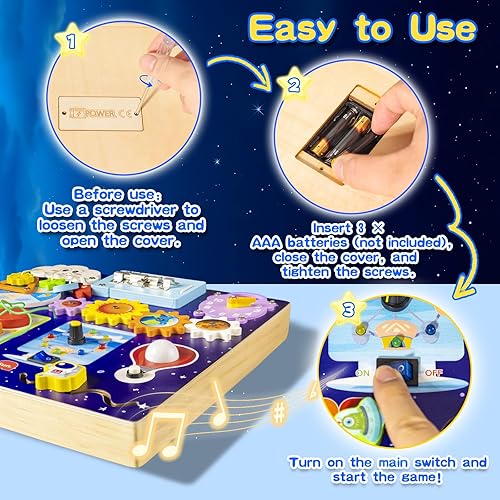 Easy to Use

1

POWER CE

Before use:
Use a screwdriver to loosen the screws and open the cover.

2

Insert 3 × AAA batteries (not included), close the cover, and tighten the screws.

3

ON OFF

Turn on the main switch and start the game!